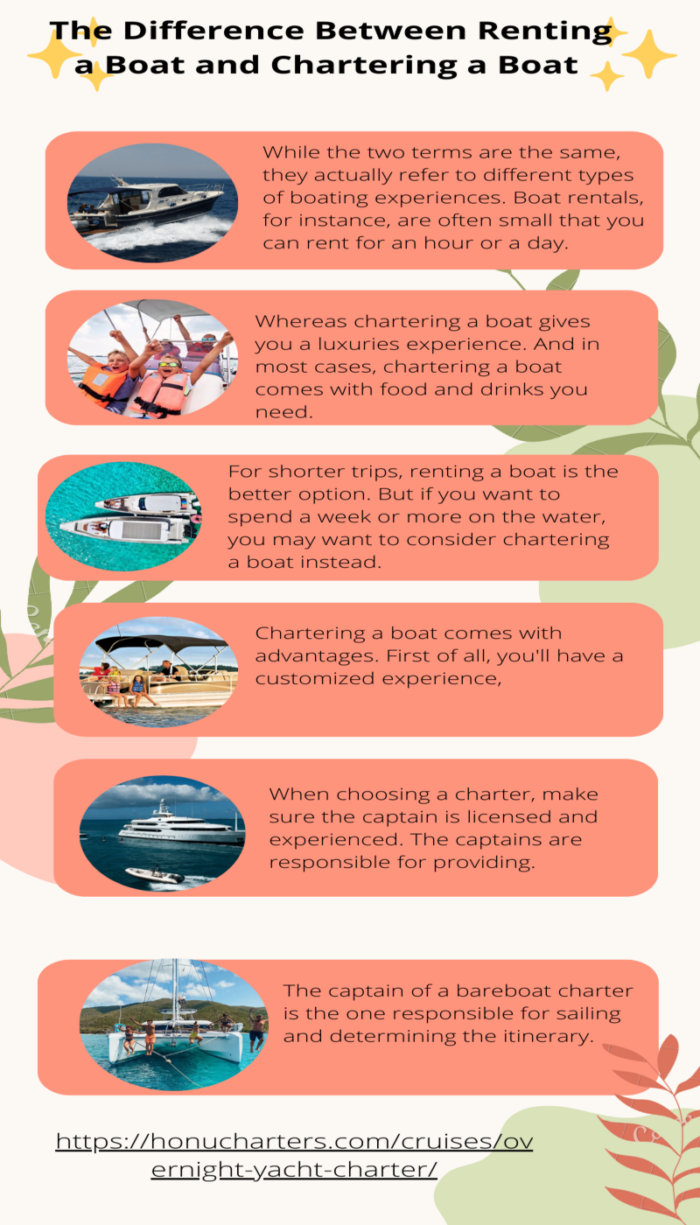 The Difference Between Renting a Boat and Chartering a Boat

While the two terms are the same, they actually refer to different types of boating experiences. Boat rentals, for instance, are often small that you can rent for an hour or a day.

Whereas chartering a boat gives you a luxuries experience. And in most cases, chartering a boat comes with food and drinks you need.

For shorter trips, renting a boat is the better option. But if you want to spend a week or more on the water, you may want to consider chartering a boat instead.

Chartering a boat comes with advantages. First of all, you'll have a customized experience,

When choosing a charter, make sure the captain is licensed and experienced. The captains are responsible for providing.

The captain of a bareboat charter is the one responsible for sailing and determining the itinerary.

https://honucharters.com/cruises/overnight-yacht-charter/