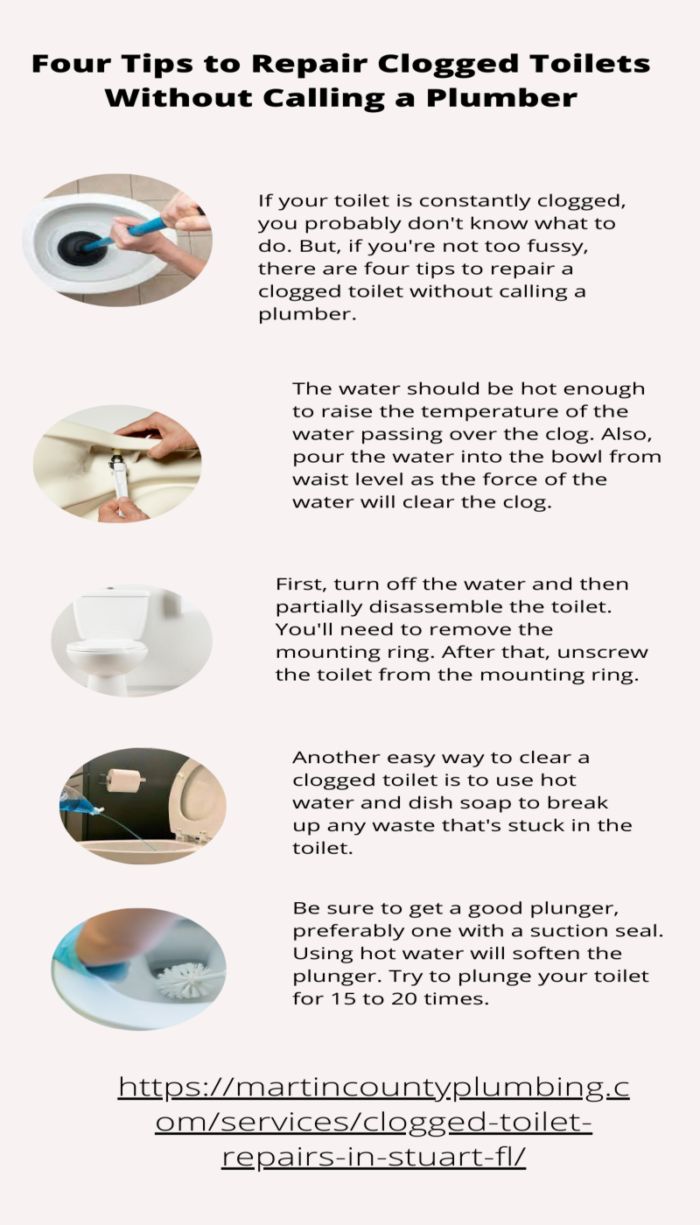 Four Tips to Repair Clogged Toilets Without Calling a Plumber

If your toilet is constantly clogged, you probably don't know what to do. But, if you're not too fussy, there are four tips to repair a clogged toilet without calling a plumber.

The water should be hot enough to raise the temperature of the water passing over the clog. Also, pour the water into the bowl from waist level as the force of the water will clear the clog.

First, turn off the water and then partially disassemble the toilet. You'll need to remove the mounting ring. After that, unscrew the toilet from the mounting ring.

Another easy way to clear a clogged toilet is to use hot water and dish soap to break up any waste that's stuck in the toilet.

Be sure to get a good plunger, preferably one with a suction seal. Using hot water will soften the plunger. Try to plunge your toilet for 15 to 20 times.

https://martincountyplumbing.com/services/clogged-toilet-repairs-in-stuart-fl/