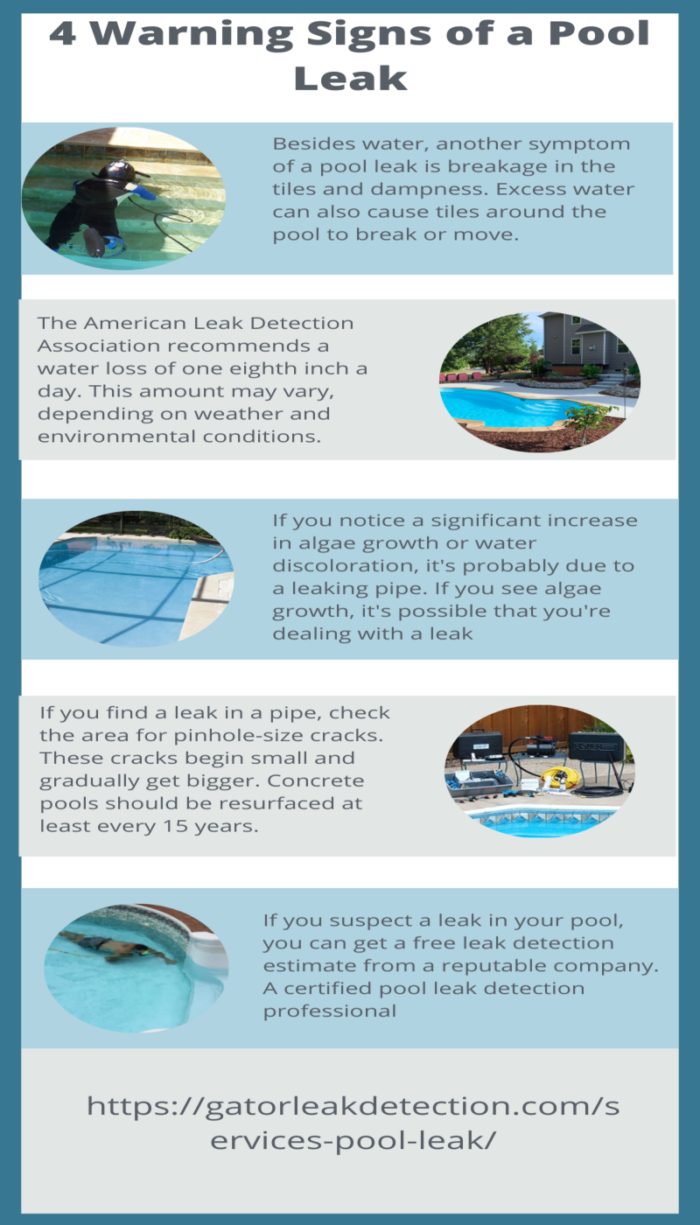 4 Warning Signs of a Pool Leak

Besides water, another symptom of a pool leak is breakage in the tiles and dampness. Excess water can also cause tiles around the pool to break or move.

The American Leak Detection Association recommends a water loss of one eighth inch a day. This amount may vary, depending on weather and environmental conditions.

If you notice a significant increase in algae growth or water discoloration, it's probably due to a leaking pipe. If you see algae growth, it's possible that you're dealing with a leak

If you find a leak in a pipe, check the area for pinhole-size cracks. These cracks begin small and gradually get bigger. Concrete pools should be resurfaced at least every 15 years.

If you suspect a leak in your pool, you can get a free leak detection estimate from a reputable company. A certified pool leak detection professional

https://gatorleakdetection.com/services-pool-leak/