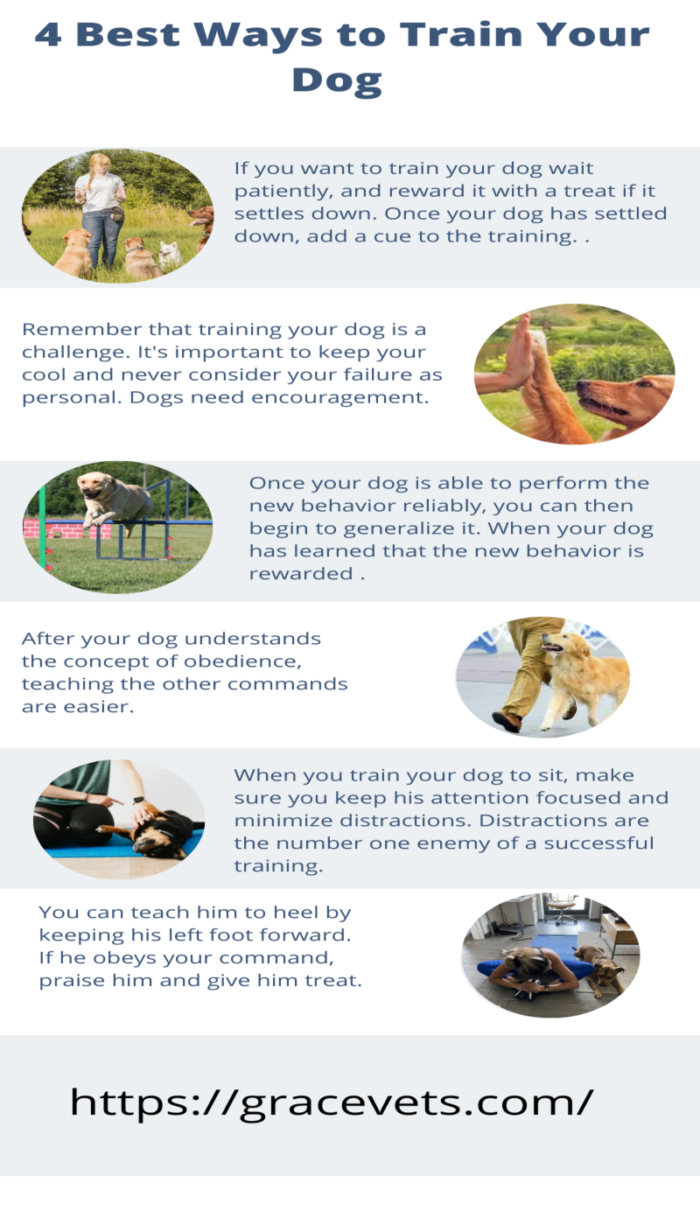 4 Best Ways to Train Your Dog

If you want to train your dog wait patiently, and reward it with a treat if it settles down. Once your dog has settled down, add a cue to the training. .

Remember that training your dog is a challenge. It's important to keep your cool and never consider your failure as personal. Dogs need encouragement.

Once your dog is able to perform the new behavior reliably, you can then begin to generalize it. When your dog has learned that the new behavior is rewarded .

After your dog understands the concept of obedience, teaching the other commands are easier.

When you train your dog to sit, make sure you keep his attention focused and minimize distractions. Distractions are the number one enemy of a successful training.

You can teach him to heel by keeping his left foot forward. If he obeys your command, praise him and give him treat.

https://gracevets.com/