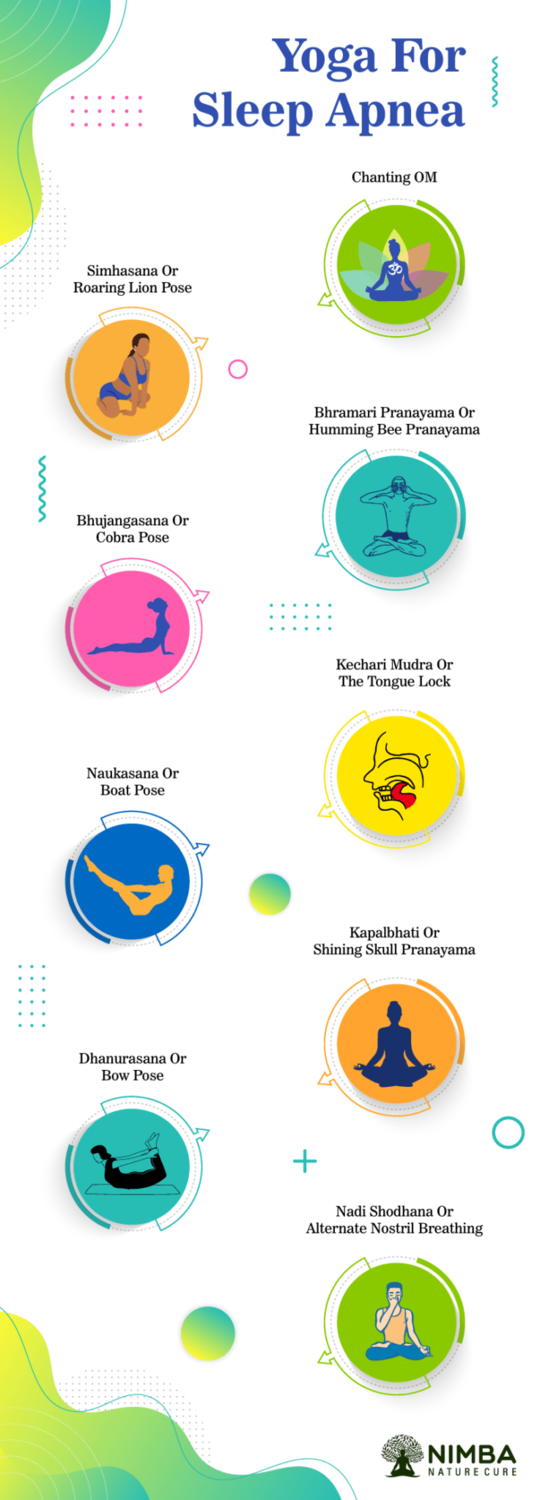 Yoga For Sleep Apnea

Chanting OM

Simhasana Or Roaring Lion Pose

Bhramari Pranayama Or Humming Bee Pranayama

Bhujangasana Or Cobra Pose

Kechari Mudra Or The Tongue Lock

Naukasana Or Boat Pose

Kapalbhati Or Shining Skull Pranayama

Dhanurasana Or Bow Pose

Nadi Shodhana Or Alternate Nostril Breathing

NIMBA NATURE CURE