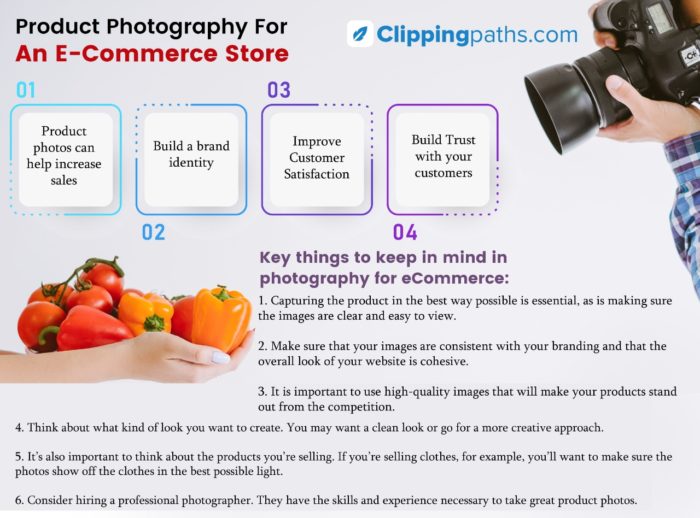 Product Photography For
An E-Commerce Store

Clippingpaths.com

01
Product photos can help increase sales

02
Build a brand identity

03
Improve Customer Satisfaction

04
Build Trust with your customers

Key things to keep in mind in photography for eCommerce:

1. Capturing the product in the best way possible is essential, as is making sure the images are clear and easy to view.

2. Make sure that your images are consistent with your branding and that the overall look of your website is cohesive.

3. It is important to use high-quality images that will make your products stand out from the competition.

4. Think about what kind of look you want to create. You may want a clean look or go for a more creative approach.

5. It's also important to think about the products you're selling. If you're selling clothes, for example, you'll want to make sure the photos show off the clothes in the best possible light.

6. Consider hiring a professional photographer. They have the skills and experience necessary to take great product photos.