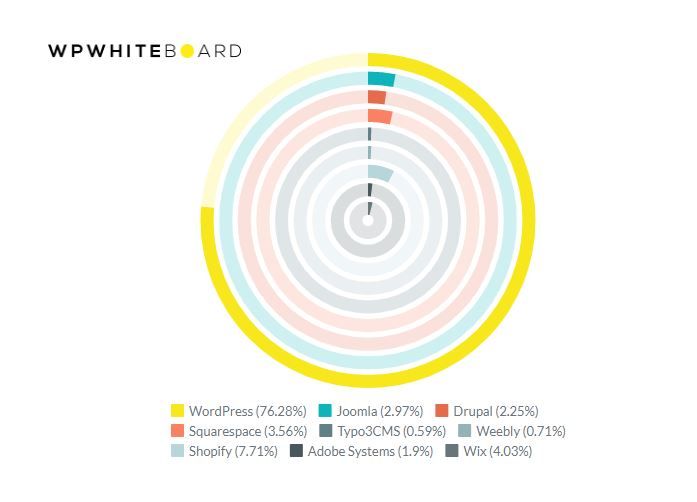 WPWHITEBOARD

WordPress (76.28%) Joomla (2.97%) Drupal (2.25%)
Squarespace (3.56%) Typo3CMS (0.59%) Weebly (0.71%)
Shopify (7.71%) Adobe Systems (1.9%) Wix (4.03%)