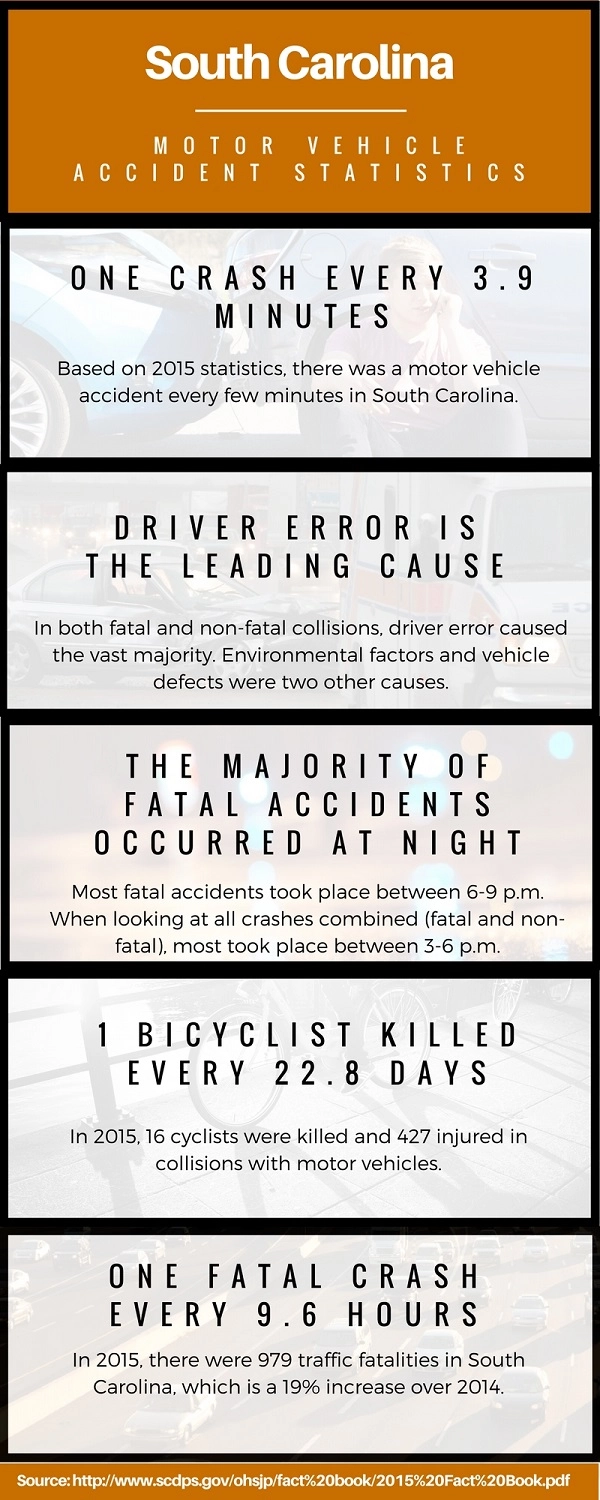 South Carolina

MOTOR VEHICLE ACCIDENT STATISTICS

ONE CRASH EVERY 3.9 MINUTES

Based on 2015 statistics, there was a motor vehicle accident every few minutes in South Carolina.

DRIVER ERROR IS THE LEADING CAUSE

In both fatal and non-fatal collisions, driver error caused the vast majority. Environmental factors and vehicle defects were two other causes.

THE MAJORITY OF FATAL ACCIDENTS OCCURRED AT NIGHT

Most fatal accidents took place between 6-9 p.m. When looking at all crashes combined (fatal and non-fatal), most took place between 3-6 p.m.

1 BICYCLIST KILLED EVERY 22.8 DAYS

In 2015, 16 cyclists were killed and 427 injured in collisions with motor vehicles.

ONE FATAL CRASH EVERY 9.6 HOURS

In 2015, there were 979 traffic fatalities in South Carolina, which is a 19% increase over 2014.

Source: http://www.scdps.gov/ohsjp/fact%20book/2015%20Fact%20Book.pdf