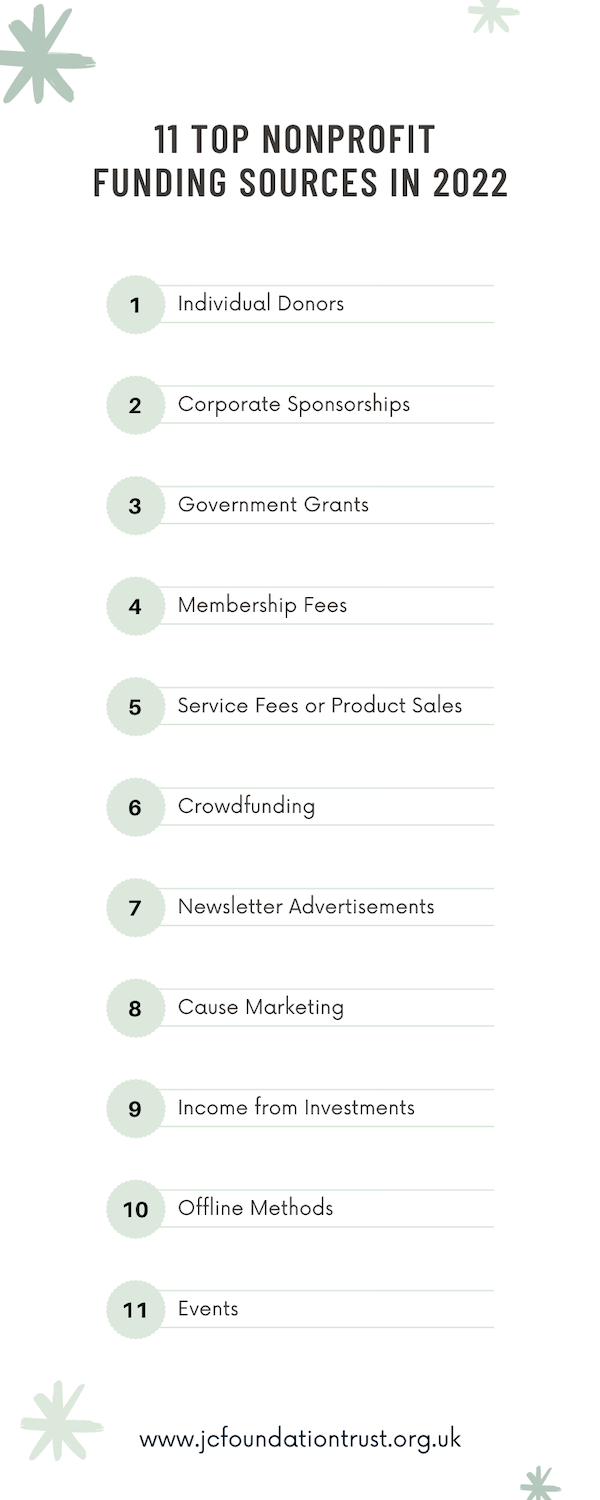 11 TOP NONPROFIT FUNDING SOURCES IN 2022

1 Individual Donors

2 Corporate Sponsorships

3 Government Grants

4 Membership Fees

5 Service Fees or Product Sales

6 Crowdfunding

7 Newsletter Advertisements

8 Cause Marketing

9 Income from Investments

10 Offline Methods

11 Events

www.jcfoundationtrust.org.uk