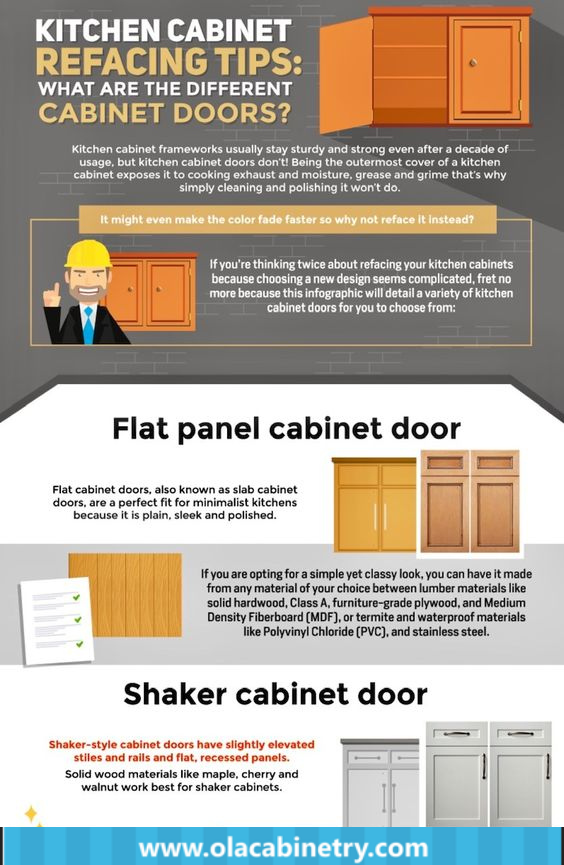 KITCHEN CABINET REFACING TIPS: WHAT ARE THE DIFFERENT CABINET DOORS?

Kitchen cabinet frameworks usually stay sturdy and strong even after a decade of usage, but kitchen cabinet doors don't! Being the outermost cover of a kitchen cabinet exposes it to cooking exhaust and moisture, grease and grime that's why simply cleaning and polishing it won't do.

It might even make the color fade faster so why not reface it instead?

If you're thinking twice about refacing your kitchen cabinets because choosing a new design seems complicated, fret no more because this infographic will detail a variety of kitchen cabinet doors for you to choose from:

Flat panel cabinet door

Flat cabinet doors, also known as slab cabinet doors, are a perfect fit for minimalist kitchens because it is plain, sleek and polished.

If you are opting for a simple yet classy look, you can have it made from any material of your choice between lumber materials like solid hardwood, Class A, furniture-grade plywood, and Medium Density Fiberboard (MDF), or termite and waterproof materials like Polyvinyl Chloride (PVC), and stainless steel.

Shaker cabinet door

Shaker-style cabinet doors have slightly elevated stiles and rails and flat, recessed panels.

Solid wood materials like maple, cherry and walnut work best for shaker cabinets.

www.olacabinetry.com