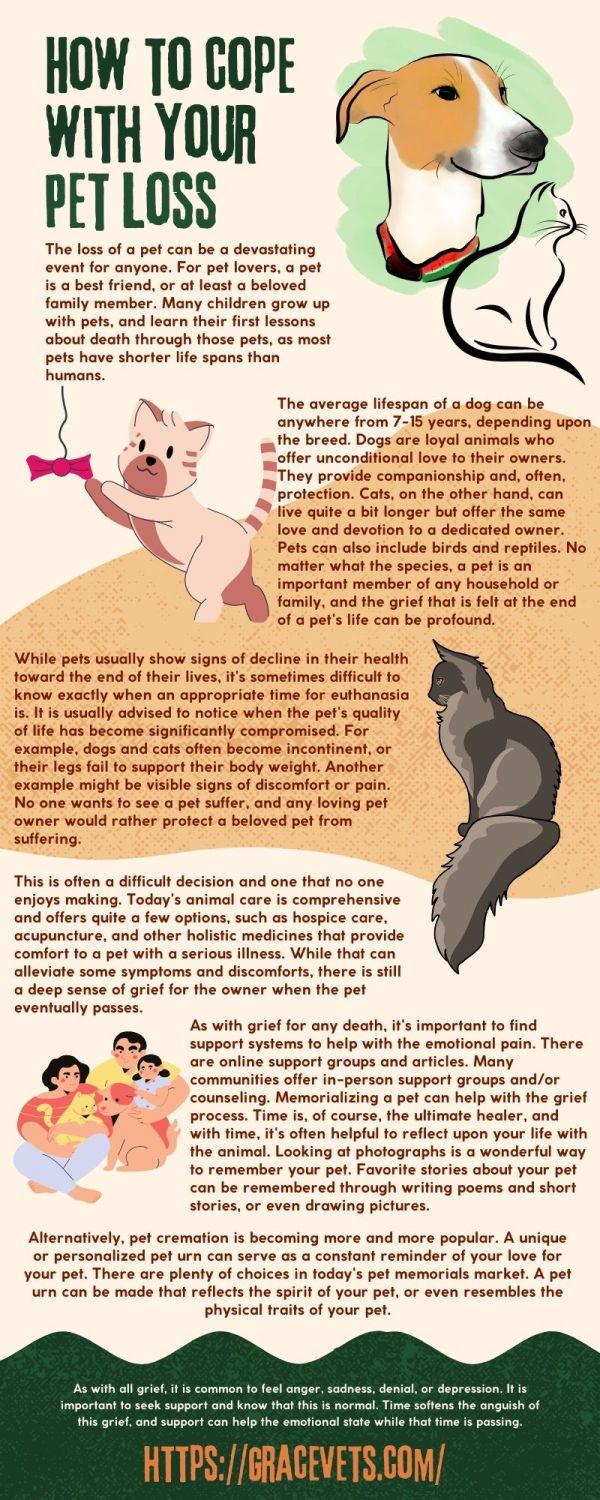 HOW TO COPE WITH YOUR PET LOSS

The loss of a pet can be a devastating event for anyone. For pet lovers, a pet is a best friend, or at least a beloved family member. Many children grow up with pets, and learn their first lessons about death through those pets, as most pets have shorter life spans than humans.

The average lifespan of a dog can be anywhere from 7-15 years, depending upon the breed. Dogs are loyal animals who offer unconditional love to their owners. They provide companionship and, often, protection. Cats, on the other hand, can live quite a bit longer but offer the same love and devotion to a dedicated owner. Pets can also include birds and reptiles. No matter what the species, a pet is an important member of any household or family, and the grief that is felt at the end of a pet's life can be profound.

While pets usually show signs of decline in their health toward the end of their lives, it's sometimes difficult to know exactly when an appropriate time for euthanasia is. It is usually advised to notice when the pet's quality of life has become significantly compromised. For example, dogs and cats often become incontinent, or their legs fail to support their body weight. Another example might be visible signs of discomfort or pain. No one wants to see a pet suffer, and any loving pet owner would rather protect a beloved pet from suffering.

This is often a difficult decision and one that no one enjoys making. Today's animal care is comprehensive and offers quite a few options, such as hospice care, acupuncture, and other holistic medicines that provide comfort to a pet with a serious illness. While that can alleviate some symptoms and discomforts, there is still a deep sense of grief for the owner when the pet eventually passes.

As with grief for any death, it's important to find support systems to help with the emotional pain. There are online support groups and articles. Many communities offer in-person support groups and/or counseling. Memorializing a pet can help with the grief process. Time is, of course, the ultimate healer, and with time, it's often helpful to reflect upon your life with the animal. Looking at photographs is a wonderful way to remember your pet. Favorite stories about your pet can be remembered through writing poems and short stories, or even drawing pictures.

Alternatively, pet cremation is becoming more and more popular. A unique or personalized pet urn can serve as a constant reminder of your love for your pet. There are plenty of choices in today's pet memorials market. A pet urn can be made that reflects the spirit of your pet, or even resembles the physical traits of your pet.

As with all grief, it is common to feel anger, sadness, denial, or depression. It is important to seek support and know that this is normal. Time softens the anguish of this grief, and support can help the emotional state while that time is passing.

HTTPS://GRACEVETS.COM/