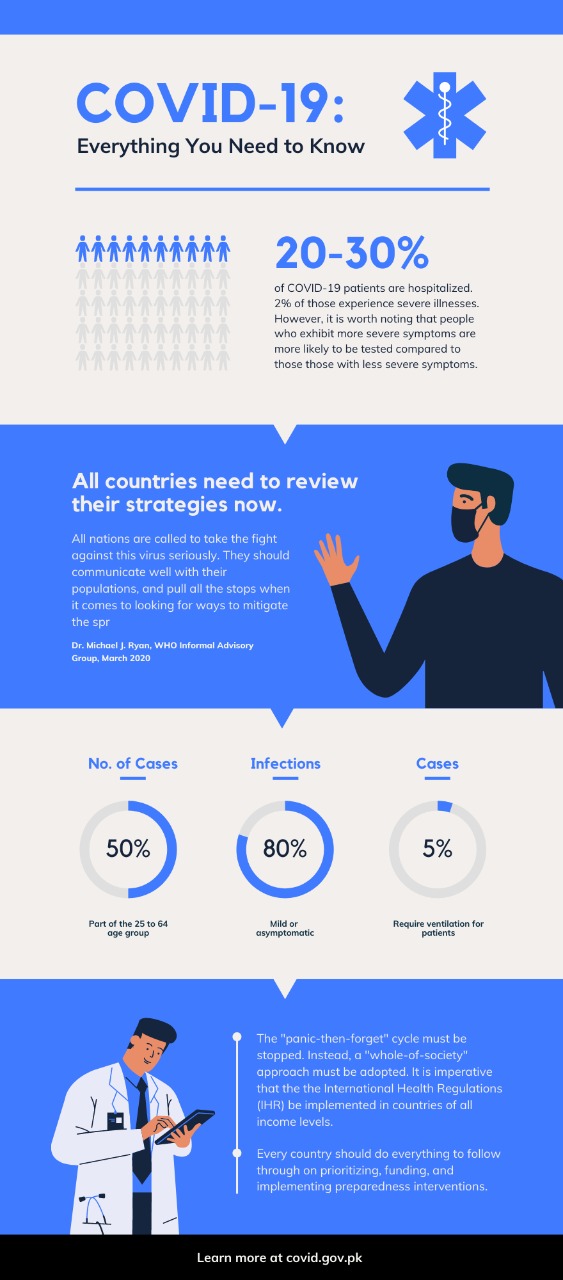 COVID-19:
Everything You Need to Know

20-30%
of COVID-19 patients are hospitalized. 2% of those experience severe illnesses. However, it is worth noting that people who exhibit more severe symptoms are more likely to be tested compared to those those with less severe symptoms.

All countries need to review their strategies now.

All nations are called to take the fight against this virus seriously. They should communicate well with their populations, and pull all the stops when it comes to looking for ways to mitigate the spr

Dr. Michael J. Ryan, WHO Informal Advisory Group, March 2020

No. of Cases
50%
Part of the 25 to 64 age group

Infections
80%
Mild or asymptomatic

Cases
5%
Require ventilation for patients

The "panic-then-forget" cycle must be stopped. Instead, a "whole-of-society" approach must be adopted. It is imperative that the the International Health Regulations (IHR) be implemented in countries of all income levels.

Every country should do everything to follow through on prioritizing, funding, and implementing preparedness interventions.

Learn more at covid.gov.pk