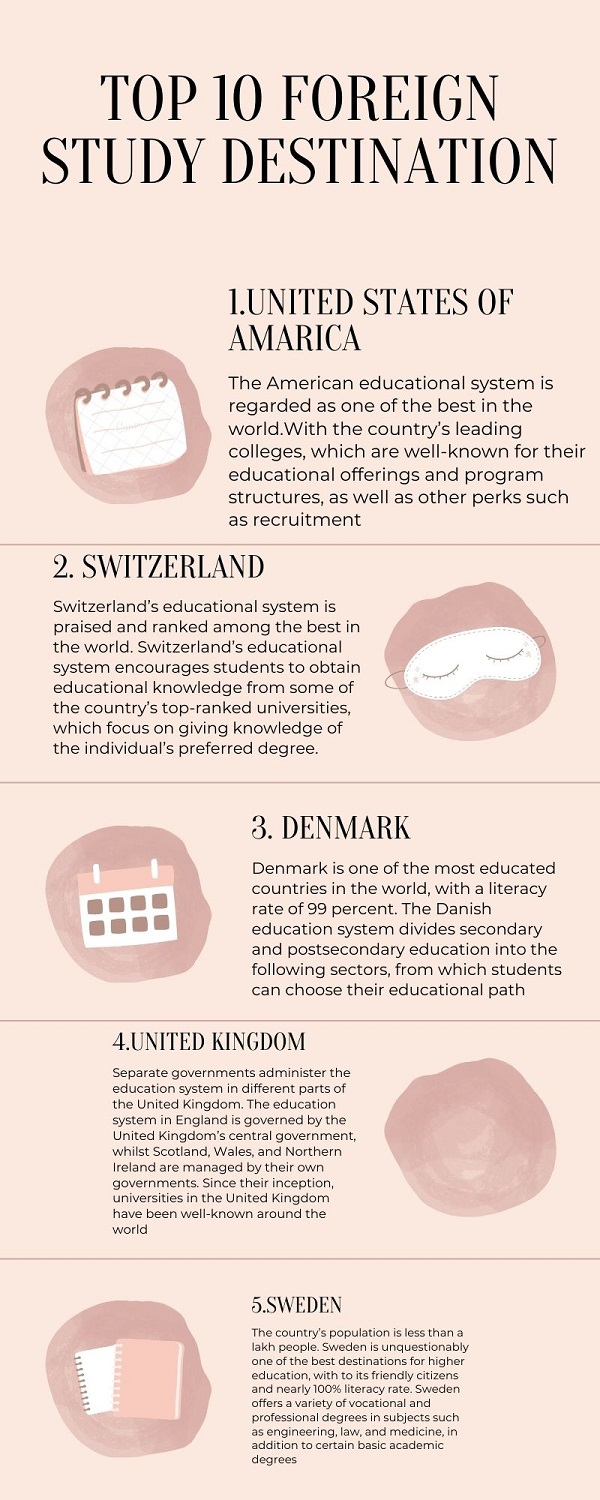 TOP 10 FOREIGN STUDY DESTINATION

1.UNITED STATES OF AMARICA

The American educational system is regarded as one of the best in the world.With the country's leading colleges, which are well-known for their educational offerings and program structures, as well as other perks such as recruitment

2. SWITZERLAND

Switzerland's educational system is praised and ranked among the best in the world. Switzerland's educational system encourages students to obtain educational knowledge from some of the country's top-ranked universities, which focus on giving knowledge of the individual's preferred degree.

3. DENMARK

Denmark is one of the most educated countries in the world, with a literacy rate of 99 percent. The Danish education system divides secondary and postsecondary education into the following sectors, from which students can choose their educational path

4.UNITED KINGDOM

Separate governments administer the education system in different parts of the United Kingdom. The education system in England is governed by the United Kingdom's central government, whilst Scotland, Wales, and Northern Ireland are managed by their own governments. Since their inception, universities in the United Kingdom have been well-known around the world

5.SWEDEN

The country's population is less than a lakh people. Sweden is unquestionably one of the best destinations for higher education, with to its friendly citizens and nearly 100% literacy rate. Sweden offers a variety of vocational and professional degrees in subjects such as engineering, law, and medicine, in addition to certain basic academic degrees