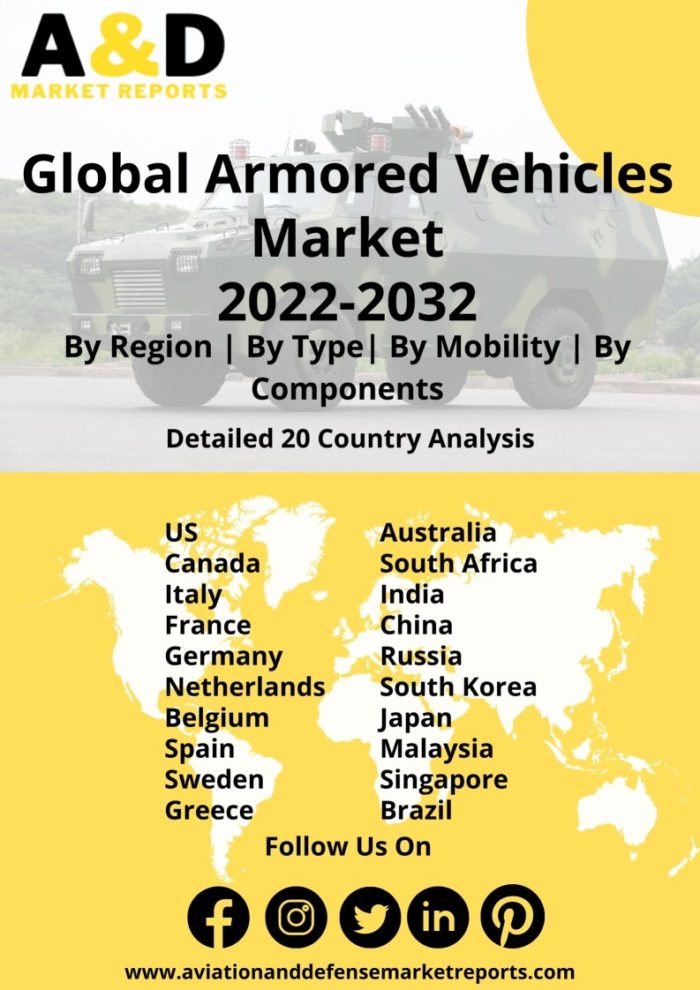 A&D
MARKET REPORTS

Global Armored Vehicles Market
2022-2032

By Region | By Type| By Mobility | By Components

Detailed 20 Country Analysis

US
Canada
Italy
France
Germany
Netherlands
Belgium
Spain
Sweden
Greece

Australia
South Africa
India
China
Russia
South Korea
Japan
Malaysia
Singapore
Brazil

Follow Us On

www.aviationanddefensemarketreports.com