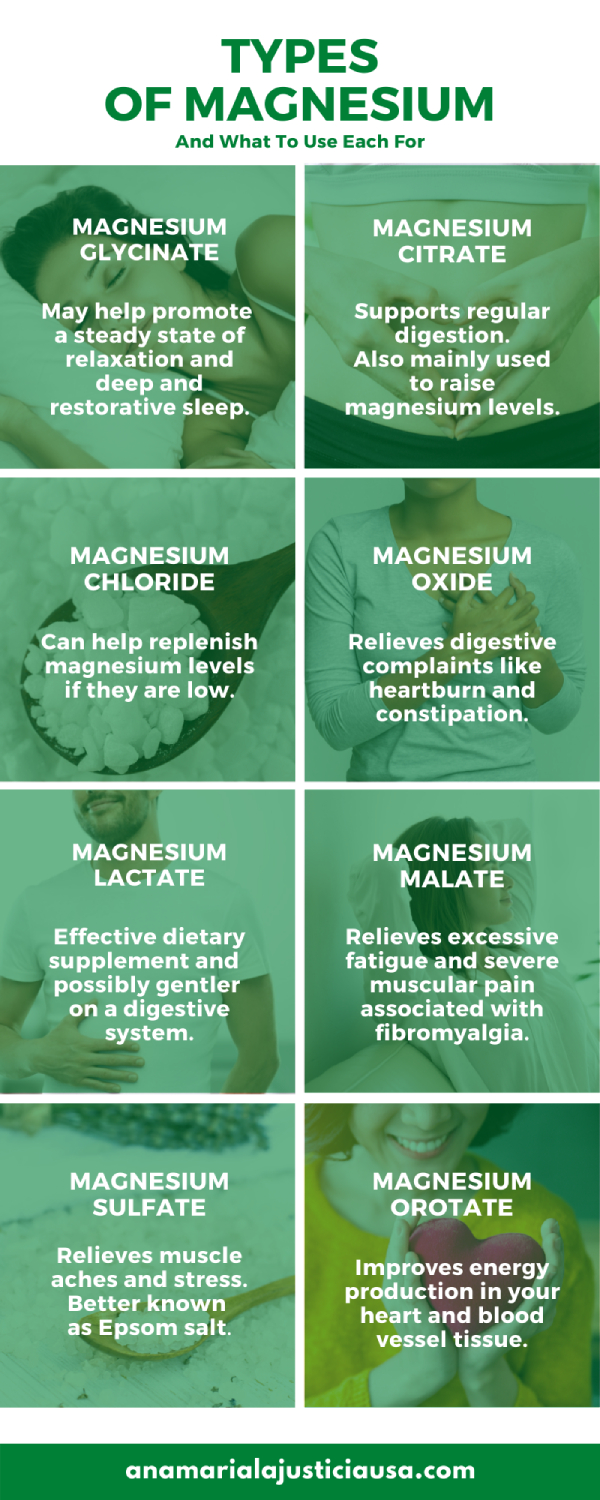 TYPES OF MAGNESIUM
And What To Use Each For

MAGNESIUM GLYCINATE

May help promote a steady state of relaxation and deep and restorative sleep.

MAGNESIUM CITRATE

Supports regular digestion. Also mainly used to raise magnesium levels.

MAGNESIUM CHLORIDE

Can help replenish magnesium levels if they are low.

MAGNESIUM OXIDE

Relieves digestive complaints like heartburn and constipation.

MAGNESIUM LACTATE

Effective dietary supplement and possibly gentler on a digestive system.

MAGNESIUM MALATE

Relieves excessive fatigue and severe muscular pain associated with fibromyalgia.

MAGNESIUM SULFATE

Relieves muscle aches and stress. Better known as Epsom salt.

MAGNESIUM OROTATE

Improves energy production in your heart and blood vessel tissue.

anamarialajusticiausa.com