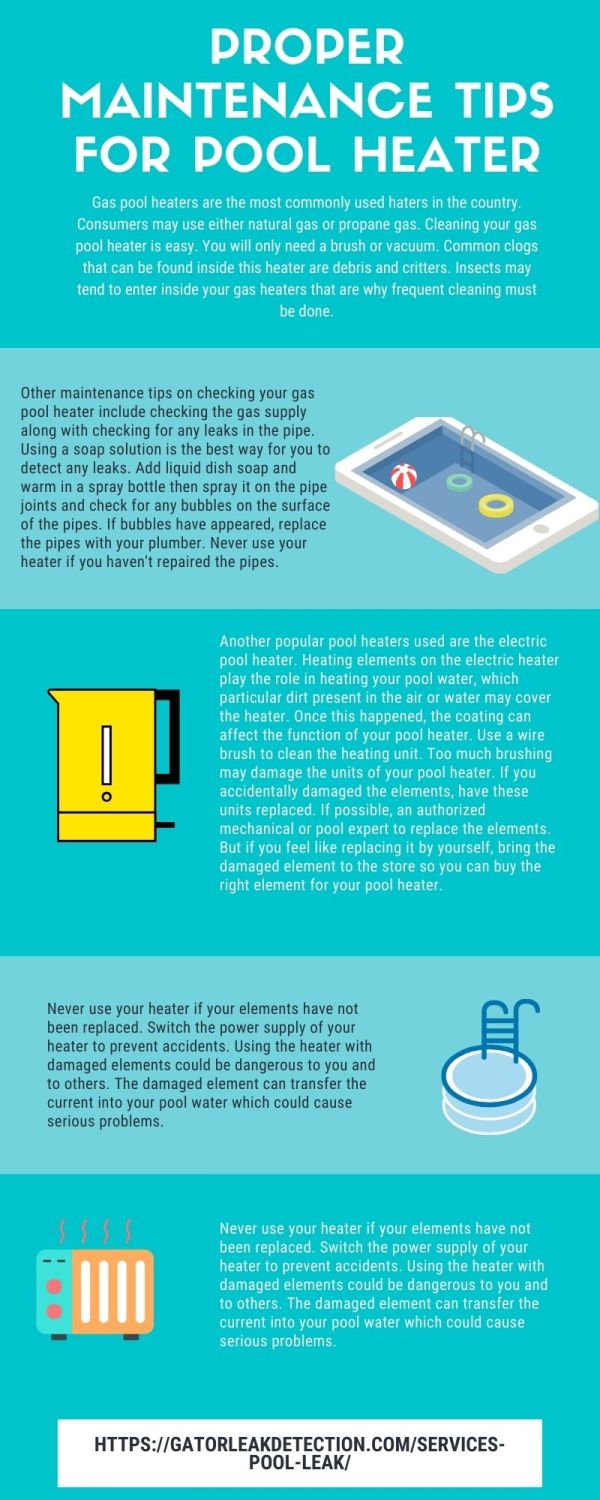 PROPER MAINTENANCE TIPS FOR POOL HEATER

Gas pool heaters are the most commonly used haters in the country. Consumers may use either natural gas or propane gas. Cleaning your gas pool heater is easy. You will only need a brush or vacuum. Common clogs that can be found inside this heater are debris and critters. Insects may tend to enter inside your gas heaters that are why frequent cleaning must be done.

Other maintenance tips on checking your gas pool heater include checking the gas supply along with checking for any leaks in the pipe. Using a soap solution is the best way for you to detect any leaks. Add liquid dish soap and warm in a spray bottle then spray it on the pipe joints and check for any bubbles on the surface of the pipes. If bubbles have appeared, replace the pipes with your plumber. Never use your heater if you haven't repaired the pipes.

Another popular pool heaters used are the electric pool heater. Heating elements on the electric heater play the role in heating your pool water, which particular dirt present in the air or water may cover the heater. Once this happened, the coating can affect the function of your pool heater. Use a wire brush to clean the heating unit. Too much brushing may damage the units of your pool heater. If you accidentally damaged the elements, have these units replaced. If possible, an authorized mechanical or pool expert to replace the elements. But if you feel like replacing it by yourself, bring the damaged element to the store so you can buy the right element for your pool heater.

Never use your heater if your elements have not been replaced. Switch the power supply of your heater to prevent accidents. Using the heater with damaged elements could be dangerous to you and to others. The damaged element can transfer the current into your pool water which could cause serious problems.

Never use your heater if your elements have not been replaced. Switch the power supply of your heater to prevent accidents. Using the heater with damaged elements could be dangerous to you and to others. The damaged element can transfer the current into your pool water which could cause serious problems.

HTTPS://GATORLEAKDETECTION.COM/SERVICES-POOL-LEAK/