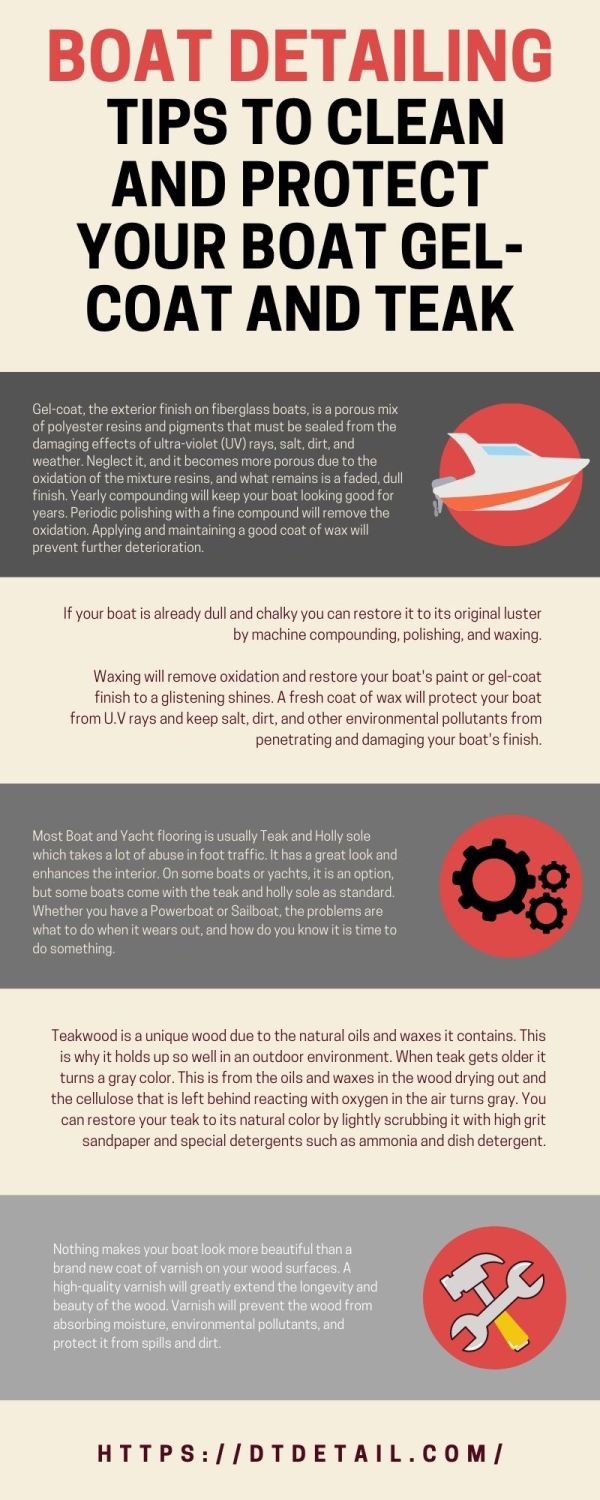 BOAT DETAILING
TIPS TO CLEAN AND PROTECT YOUR BOAT GEL-COAT AND TEAK

Gel-coat, the exterior finish on fiberglass boats, is a porous mix of polyester resins and pigments that must be sealed from the damaging effects of ultra-violet (UV) rays, salt, dirt, and weather. Neglect it, and it becomes more porous due to the oxidation of the mixture resins, and what remains is a faded, dull finish. Yearly compounding will keep your boat looking good for years. Periodic polishing with a fine compound will remove the oxidation. Applying and maintaining a good coat of wax will prevent further deterioration.

If your boat is already dull and chalky you can restore it to its original luster by machine compounding, polishing, and waxing.

Waxing will remove oxidation and restore your boat's paint or gel-coat finish to a glistening shines. A fresh coat of wax will protect your boat from U.V rays and keep salt, dirt, and other environmental pollutants from penetrating and damaging your boat's finish.

Most Boat and Yacht flooring is usually Teak and Holly sole which takes a lot of abuse in foot traffic. It has a great look and enhances the interior. On some boats or yachts, it is an option, but some boats come with the teak and holly sole as standard. Whether you have a Powerboat or Sailboat, the problems are what to do when it wears out, and how do you know it is time to do something.

Teakwood is a unique wood due to the natural oils and waxes it contains. This is why it holds up so well in an outdoor environment. When teak gets older it turns a gray color. This is from the oils and waxes in the wood drying out and the cellulose that is left behind reacting with oxygen in the air turns gray. You can restore your teak to its natural color by lightly scrubbing it with high grit sandpaper and special detergents such as ammonia and dish detergent.

Nothing makes your boat look more beautiful than a brand new coat of varnish on your wood surfaces. A high-quality varnish will greatly extend the longevity and beauty of the wood. Varnish will prevent the wood from absorbing moisture, environmental pollutants, and protect it from spills and dirt.

HTTPS://DTDETAIL.COM/