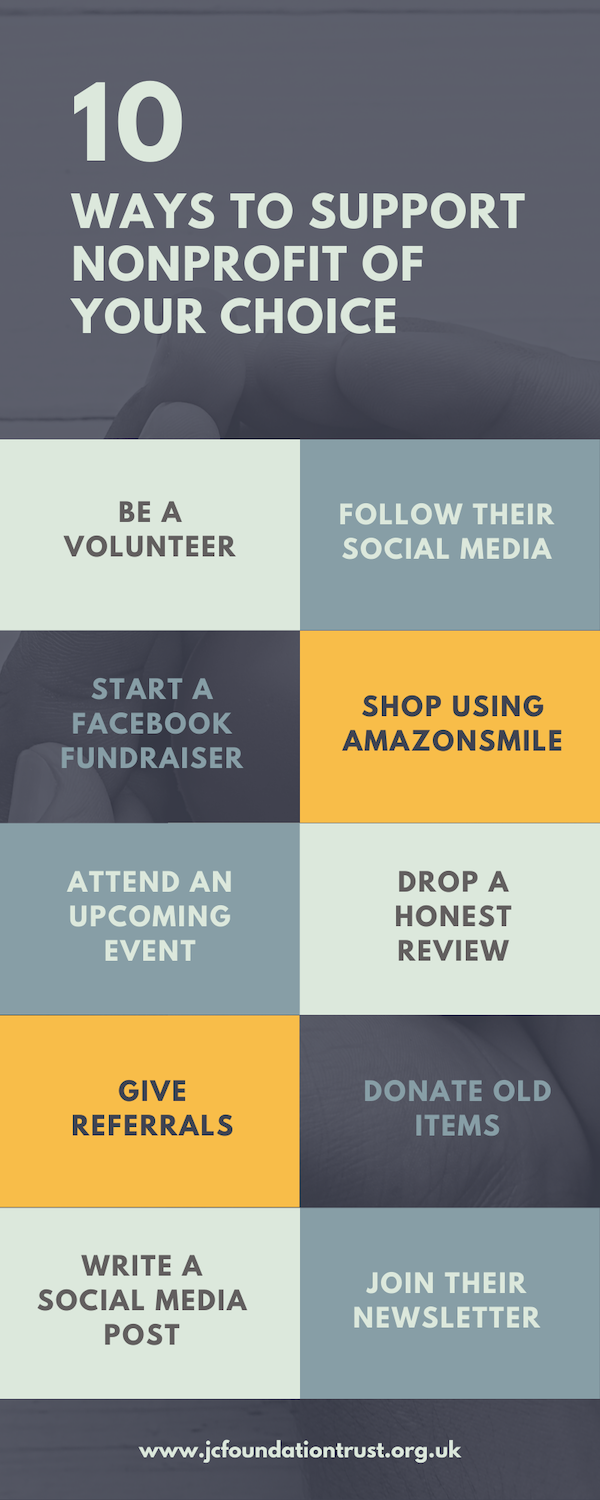 10
WAYS TO SUPPORT NONPROFIT OF YOUR CHOICE

BE A VOLUNTEER

FOLLOW THEIR SOCIAL MEDIA

START A FACEBOOK FUNDRAISER

SHOP USING AMAZONSMILE

ATTEND AN UPCOMING EVENT

DROP A HONEST REVIEW

GIVE REFERRALS

DONATE OLD ITEMS

WRITE A SOCIAL MEDIA POST

JOIN THEIR NEWSLETTER

www.jcfoundationtrust.org.uk