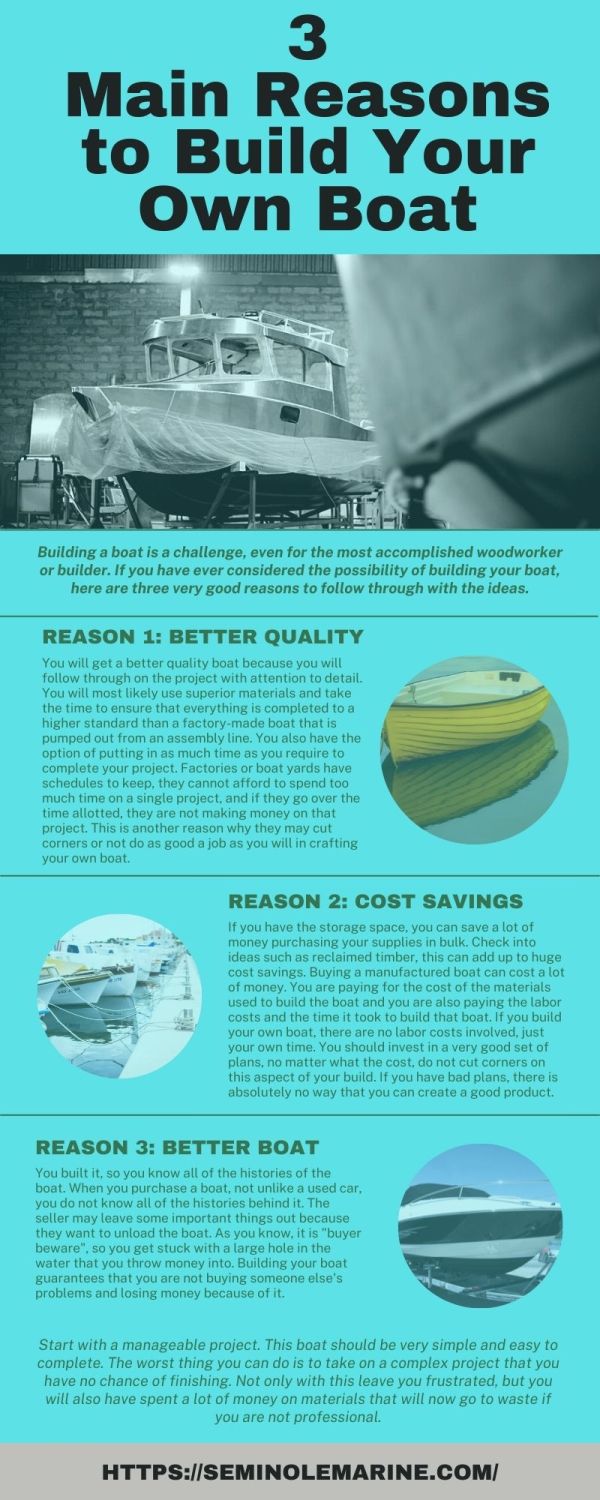 3
Main Reasons to Build Your Own Boat

Building a boat is a challenge, even for the most accomplished woodworker or builder. If you have ever considered the possibility of building your boat, here are three very good reasons to follow through with the ideas.

REASON 1: BETTER QUALITY

You will get a better quality boat because you will follow through on the project with attention to detail. You will most likely use superior materials and take the time to ensure that everything is completed to a higher standard than a factory-made boat that is pumped out from an assembly line. You also have the option of putting in as much time as you require to complete your project. Factories or boat yards have schedules to keep, they cannot afford to spend too much time on a single project, and if they go over the time allotted, they are not making money on that project. This is another reason why they may cut corners or not do as good a job as you will in crafting your own boat.

REASON 2: COST SAVINGS

If you have the storage space, you can save a lot of money purchasing your supplies in bulk. Check into ideas such as reclaimed timber, this can add up to huge cost savings. Buying a manufactured boat can cost a lot of money. You are paying for the cost of the materials used to build the boat and you are also paying the labor costs and the time it took to build that boat. If you build your own boat, there are no labor costs involved, just your own time. You should invest in a very good set of plans, no matter what the cost, do not cut corners on this aspect of your build. If you have bad plans, there is absolutely no way that you can create a good product.

REASON 3: BETTER BOAT

You built it, so you know all of the histories of the boat. When you purchase a boat, not unlike a used car, you do not know all of the histories behind it. The seller may leave some important things out because they want to unload the boat. As you know, it is "buyer beware", so you get stuck with a large hole in the water that you throw money into. Building your boat guarantees that you are not buying someone else's problems and losing money because of it.

Start with a manageable project. This boat should be very simple and easy to complete. The worst thing you can do is to take on a complex project that you have no chance of finishing. Not only with this leave you frustrated, but you will also have spent a lot of money on materials that will now go to waste if you are not professional.

HTTPS://SEMINOLEMARINE.COM/