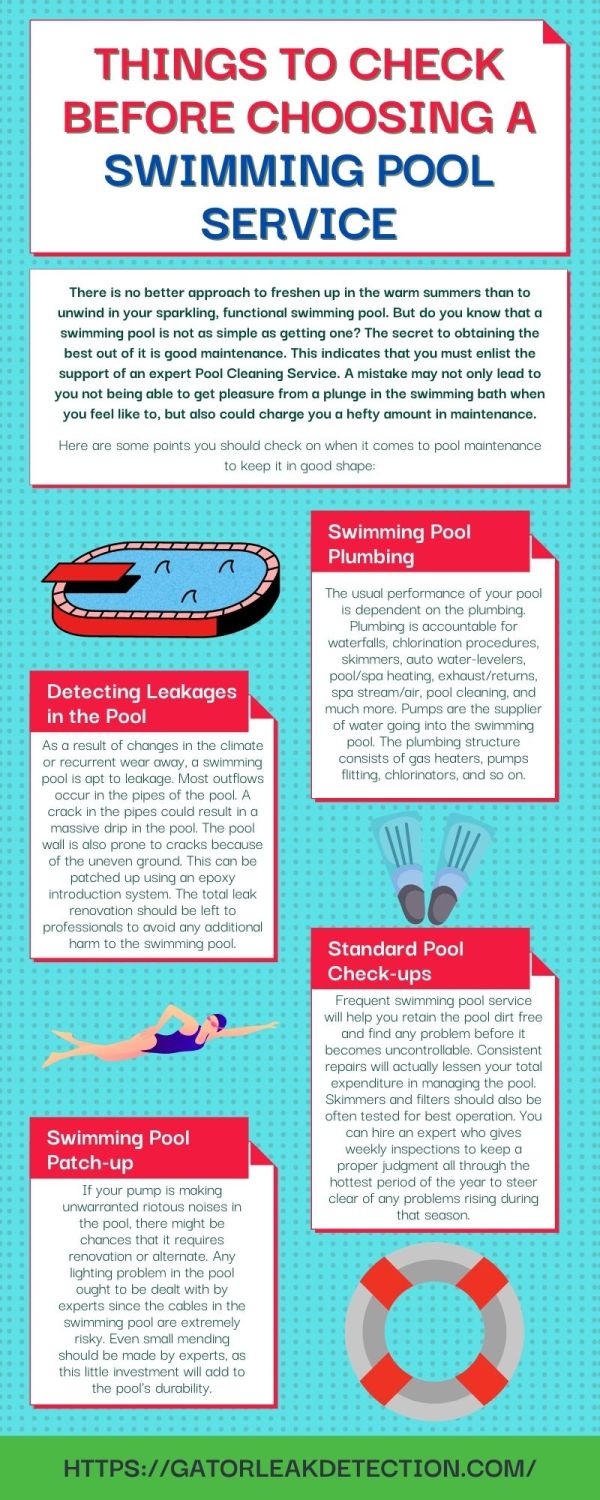 THINGS TO CHECK BEFORE CHOOSING A SWIMMING POOL SERVICE

There is no better approach to freshen up in the warm summers than to unwind in your sparkling, functional swimming pool. But do you know that a swimming pool is not as simple as getting one? The secret to obtaining the best out of it is good maintenance. This indicates that you must enlist the support of an expert Pool Cleaning Service. A mistake may not only lead to you not being able to get pleasure from a plunge in the swimming bath when you feel like to, but also could charge you a hefty amount in maintenance.

Here are some points you should check on when it comes to pool maintenance to keep it in good shape:

Swimming Pool Plumbing

The usual performance of your pool is dependent on the plumbing. Plumbing is accountable for waterfalls, chlorination procedures, skimmers, auto water-levelers, pool/spa heating, exhaust/returns, spa stream/air, pool cleaning, and much more. Pumps are the supplier of water going into the swimming pool. The plumbing structure consists of gas heaters, pumps flitting, chlorinators, and so on.

Detecting Leakages in the Pool

As a result of changes in the climate or recurrent wear away, a swimming pool is apt to leakage. Most outflows occur in the pipes of the pool. A crack in the pipes could result in a massive drip in the pool. The pool wall is also prone to cracks because of the uneven ground. This can be patched up using an epoxy introduction system. The total leak renovation should be left to professionals to avoid any additional harm to the swimming pool.

Standard Pool Check-ups

Frequent swimming pool service will help you retain the pool dirt free and find any problem before it becomes uncontrollable. Consistent repairs will actually lessen your total expenditure in managing the pool. Skimmers and filters should also be often tested for best operation. You can hire an expert who gives weekly inspections to keep a proper judgment all through the hottest period of the year to steer clear of any problems rising during that season.

Swimming Pool Patch-up

If your pump is making unwarranted riotous noises in the pool, there might be chances that it requires renovation or alternate. Any lighting problem in the pool ought to be dealt with by experts since the cables in the swimming pool are extremely risky. Even small mending should be made by experts, as this little investment will add to the pool's durability.

HTTPS://GATORLEAKDETECTION.COM/