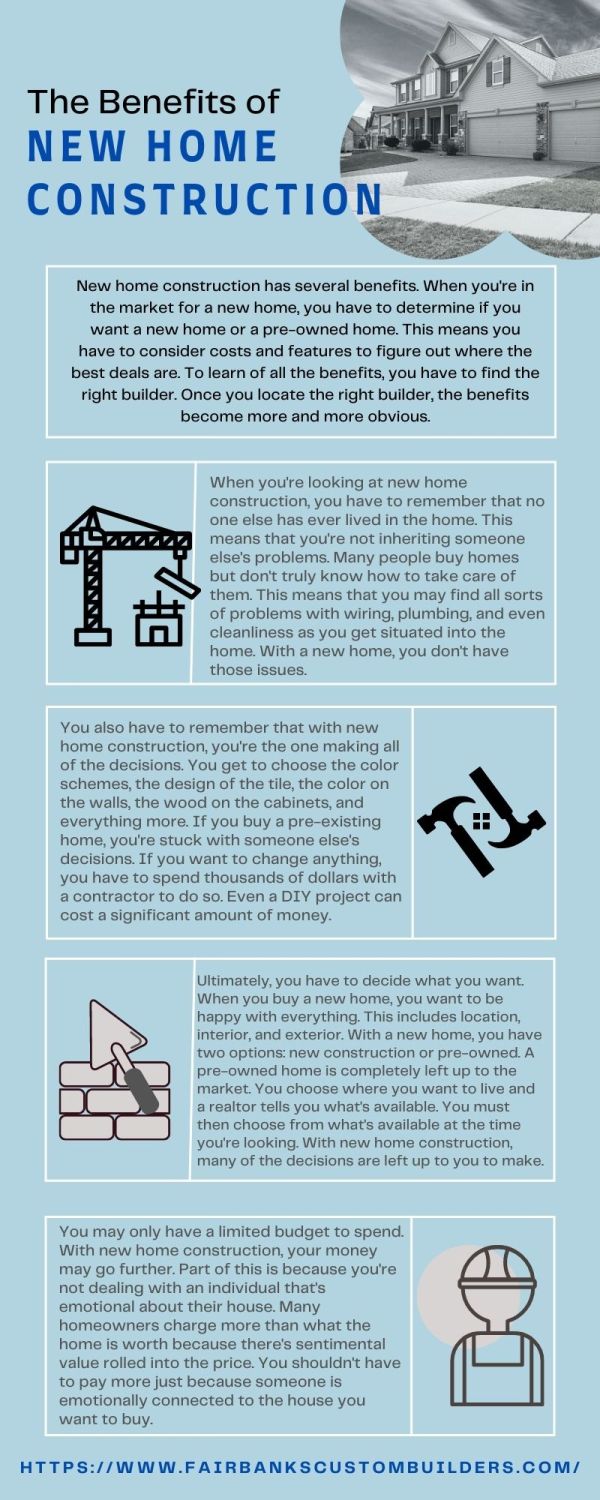 The Benefits of
NEW HOME CONSTRUCTION

New home construction has several benefits. When you're in the market for a new home, you have to determine if you want a new home or a pre-owned home. This means you have to consider costs and features to figure out where the best deals are. To learn of all the benefits, you have to find the right builder. Once you locate the right builder, the benefits become more and more obvious.

When you're looking at new home construction, you have to remember that no one else has ever lived in the home. This means that you're not inheriting someone else's problems. Many people buy homes but don't truly know how to take care of them. This means that you may find all sorts of problems with wiring, plumbing, and even cleanliness as you get situated into the home. With a new home, you don't have those issues.

You also have to remember that with new home construction, you're the one making all of the decisions. You get to choose the color schemes, the design of the tile, the color on the walls, the wood on the cabinets, and everything more. If you buy a pre-existing home, you're stuck with someone else's decisions. If you want to change anything, you have to spend thousands of dollars with a contractor to do so. Even a DIY project can cost a significant amount of money.

Ultimately, you have to decide what you want. When you buy a new home, you want to be happy with everything. This includes location, interior, and exterior. With a new home, you have two options: new construction or pre-owned. A pre-owned home is completely left up to the market. You choose where you want to live and a realtor tells you what's available. You must then choose from what's available at the time you're looking. With new home construction, many of the decisions are left up to you to make.

You may only have a limited budget to spend. With new home construction, your money may go further. Part of this is because you're not dealing with an individual that's emotional about their house. Many homeowners charge more than what the home is worth because there's sentimental value rolled into the price. You shouldn't have to pay more just because someone is emotionally connected to the house you want to buy.

HTTPS://WWW.FAIRBANKSCUSTOMBUILDERS.COM/