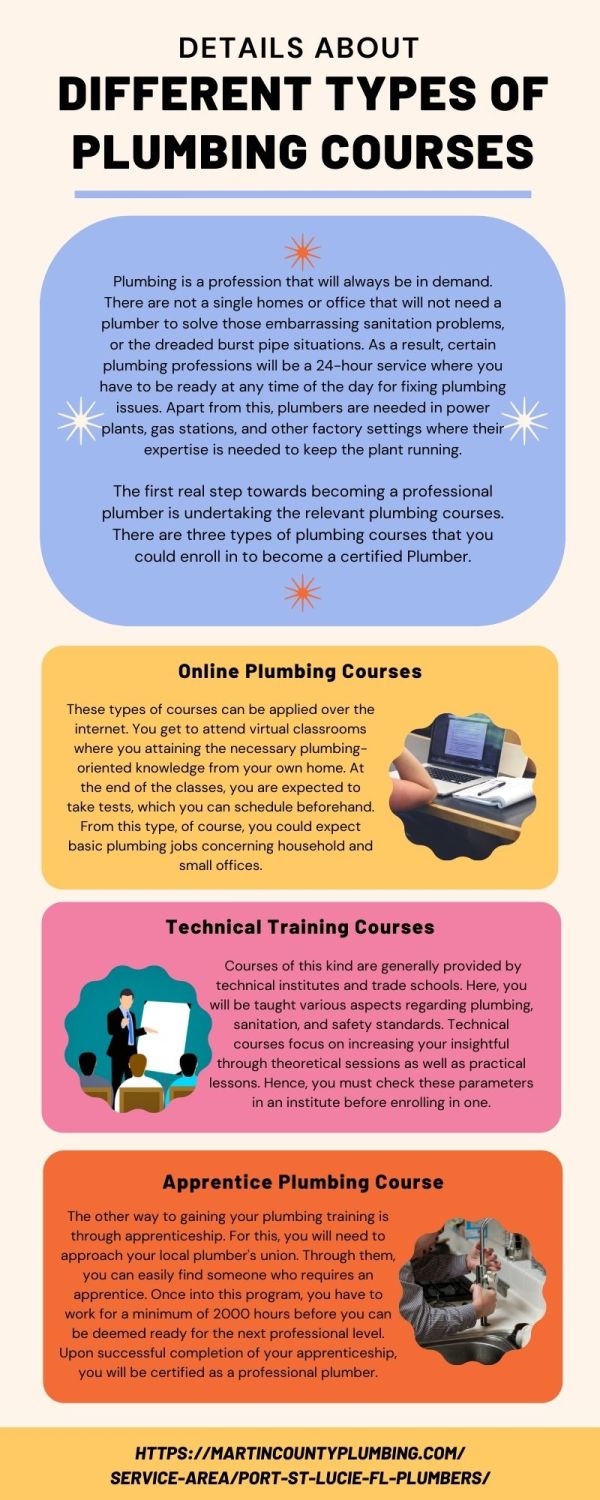 DETAILS ABOUT
DIFFERENT TYPES OF PLUMBING COURSES

Plumbing is a profession that will always be in demand. There are not a single homes or office that will not need a plumber to solve those embarrassing sanitation problems, or the dreaded burst pipe situations. As a result, certain plumbing professions will be a 24-hour service where you have to be ready at any time of the day for fixing plumbing issues. Apart from this, plumbers are needed in power plants, gas stations, and other factory settings where their expertise is needed to keep the plant running.

The first real step towards becoming a professional plumber is undertaking the relevant plumbing courses. There are three types of plumbing courses that you could enroll in to become a certified Plumber.

Online Plumbing Courses

These types of courses can be applied over the internet. You get to attend virtual classrooms where you attaining the necessary plumbing-oriented knowledge from your own home. At the end of the classes, you are expected to take tests, which you can schedule beforehand. From this type, of course, you could expect basic plumbing jobs concerning household and small offices.

Technical Training Courses

Courses of this kind are generally provided by technical institutes and trade schools. Here, you will be taught various aspects regarding plumbing, sanitation, and safety standards. Technical courses focus on increasing your insightful through theoretical sessions as well as practical lessons. Hence, you must check these parameters in an institute before enrolling in one.

Apprentice Plumbing Course

The other way to gaining your plumbing training is through apprenticeship. For this, you will need to approach your local plumber's union. Through them, you can easily find someone who requires an apprentice. Once into this program, you have to work for a minimum of 2000 hours before you can be deemed ready for the next professional level. Upon successful completion of your apprenticeship, you will be certified as a professional plumber.

HTTPS://MARTINCOUNTYPLUMBING.COM/SERVICE-AREA/PORT-ST-LUCIE-FL-PLUMBERS/