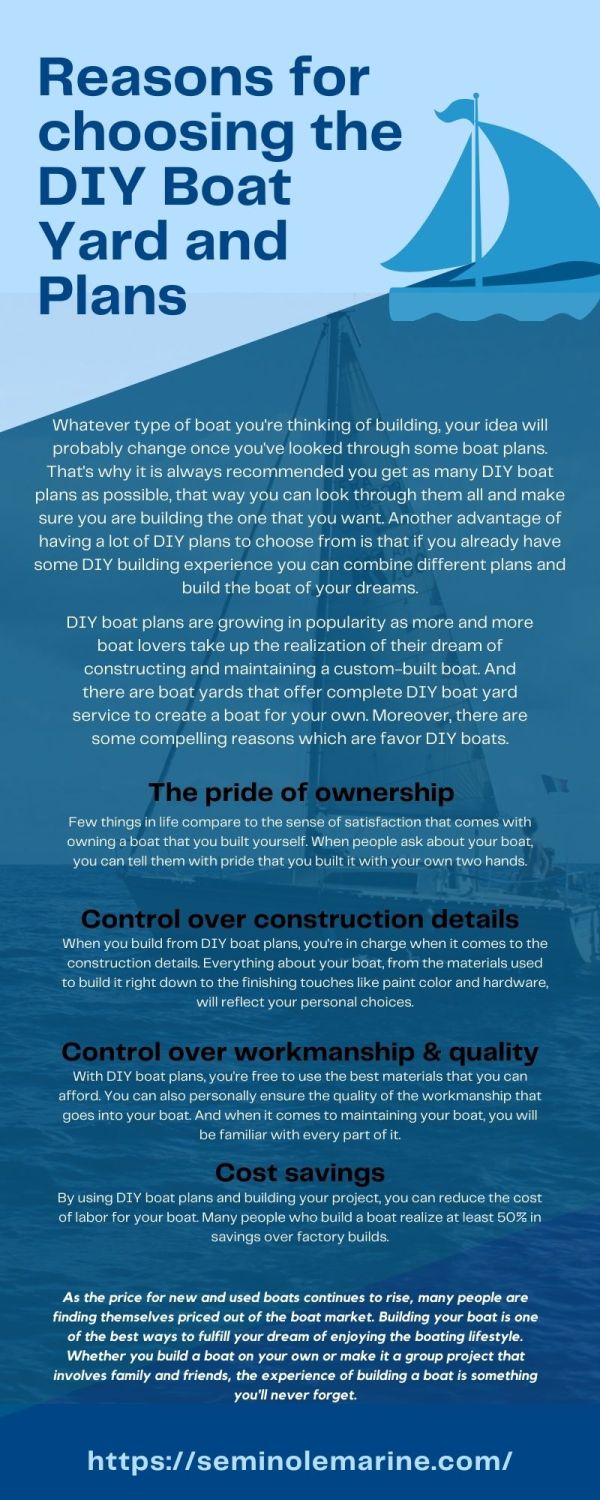 Reasons for choosing the DIY Boat Yard and Plans

Whatever type of boat you're thinking of building, your idea will probably change once you've looked through some boat plans. That's why it is always recommended you get as many DIY boat plans as possible, that way you can look through them all and make sure you are building the one that you want. Another advantage of having a lot of DIY plans to choose from is that if you already have some DIY building experience you can combine different plans and build the boat of your dreams.

DIY boat plans are growing in popularity as more and more boat lovers take up the realization of their dream of constructing and maintaining a custom-built boat. And there are boat yards that offer complete DIY boat yard service to create a boat for your own. Moreover, there are some compelling reasons which are favor DIY boats.

The pride of ownership

Few things in life compare to the sense of satisfaction that comes with owning a boat that you built yourself. When people ask about your boat, you can tell them with pride that you built it with your own two hands.

Control over construction details

When you build from DIY boat plans, you're in charge when it comes to the construction details. Everything about your boat, from the materials used to build it right down to the finishing touches like paint color and hardware, will reflect your personal choices.

Control over workmanship & quality

With DIY boat plans, you're free to use the best materials that you can afford. You can also personally ensure the quality of the workmanship that goes into your boat. And when it comes to maintaining your boat, you will be familiar with every part of it.

Cost savings

By using DIY boat plans and building your project, you can reduce the cost of labor for your boat. Many people who build a boat realize at least 50% in savings over factory builds.

As the price for new and used boats continues to rise, many people are finding themselves priced out of the boat market. Building your boat is one of the best ways to fulfill your dream of enjoying the boating lifestyle. Whether you build a boat on your own or make it a group project that involves family and friends, the experience of building a boat is something you'll never forget.

https://seminolemarine.com/