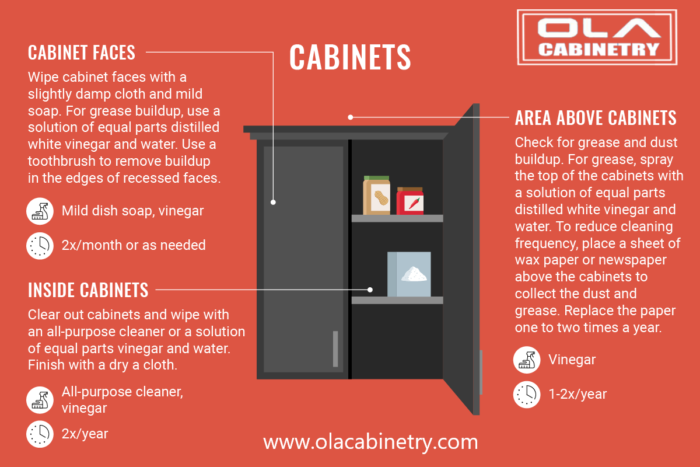 OLA
CABINETRY

CABINETS

CABINET FACES

Wipe cabinet faces with a slightly damp cloth and mild soap. For grease buildup, use a solution of equal parts distilled white vinegar and water. Use a toothbrush to remove buildup in the edges of recessed faces.

Mild dish soap, vinegar

2x/month or as needed

INSIDE CABINETS

Clear out cabinets and wipe with an all-purpose cleaner or a solution of equal parts vinegar and water. Finish with a dry a cloth.

All-purpose cleaner, vinegar

2x/year

AREA ABOVE CABINETS

Check for grease and dust buildup. For grease, spray the top of the cabinets with a solution of equal parts distilled white vinegar and water. To reduce cleaning frequency, place a sheet of wax paper or newspaper above the cabinets to collect the dust and grease. Replace the paper one to two times a year.

Vinegar

1-2x/year

www.olacabinetry.com