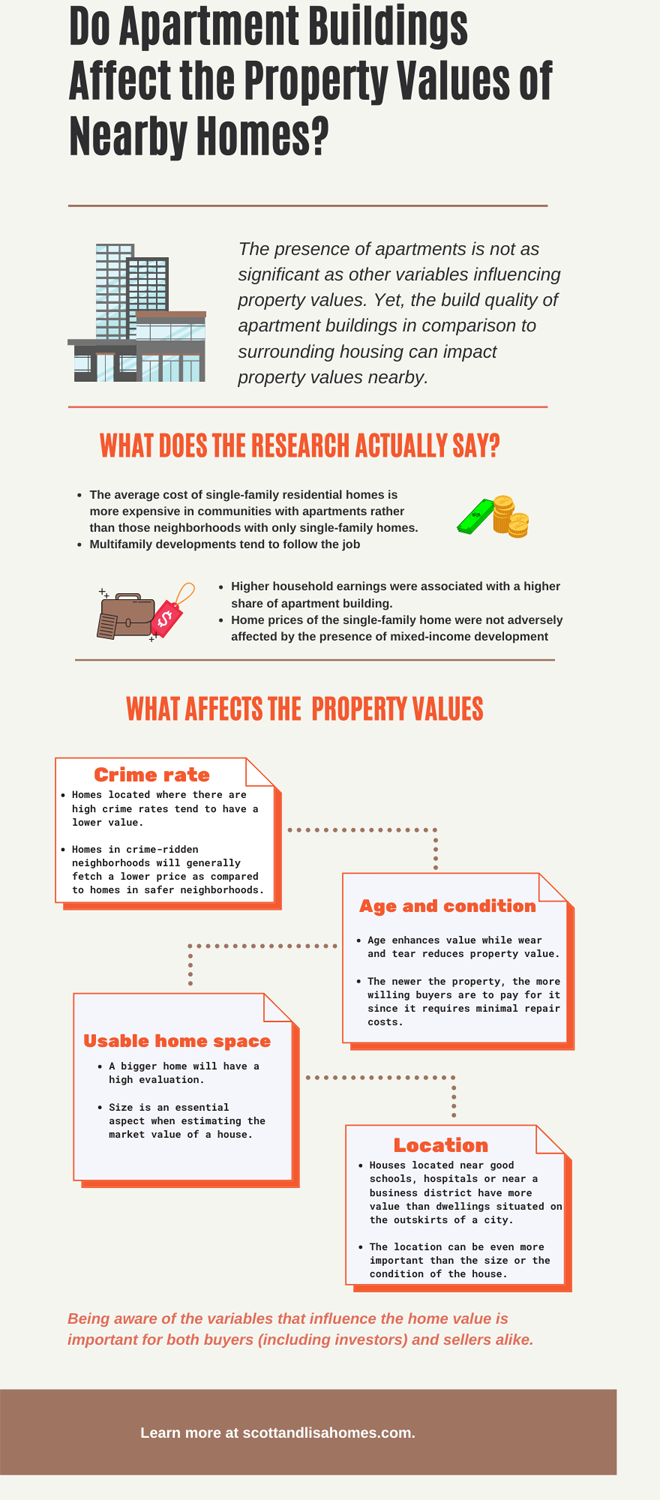 Do Apartment Buildings Affect the Property Values of Nearby Homes?

The presence of apartments is not as significant as other variables influencing property values. Yet, the build quality of apartment buildings in comparison to surrounding housing can impact property values nearby.

WHAT DOES THE RESEARCH ACTUALLY SAY?

- The average cost of single-family residential homes is more expensive in communities with apartments rather than those neighborhoods with only single-family homes.
- Multifamily developments tend to follow the job

- Higher household earnings were associated with a higher share of apartment building.
- Home prices of the single-family home were not adversely affected by the presence of mixed-income development

WHAT AFFECTS THE PROPERTY VALUES

Crime rate
- Homes located where there are high crime rates tend to have a lower value.
- Homes in crime-ridden neighborhoods will generally fetch a lower price as compared to homes in safer neighborhoods.

Age and condition
- Age enhances value while wear and tear reduces property value.
- The newer the property, the more willing buyers are to pay for it since it requires minimal repair costs.

Usable home space
- A bigger home will have a high evaluation.
- Size is an essential aspect when estimating the market value of a house.

Location
- Houses located near good schools, hospitals or near a business district have more value than dwellings situated on the outskirts of a city.
- The location can be even more important than the size or the condition of the house.

Being aware of the variables that influence the home value is important for both buyers (including investors) and sellers alike.

Learn more at scottandlisahomes.com.