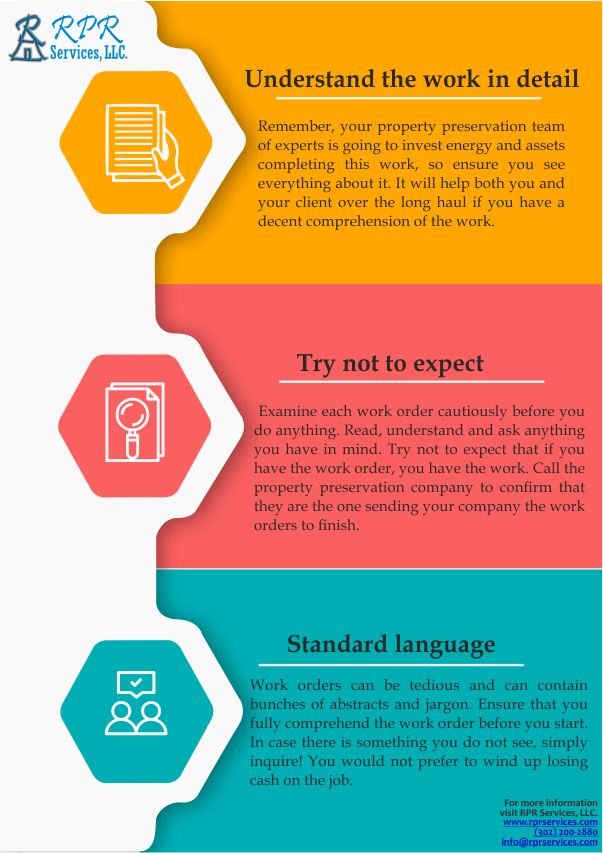 RPR Services, LLC.

Understand the work in detail

Remember, your property preservation team of experts is going to invest energy and assets completing this work, so ensure you see everything about it. It will help both you and your client over the long haul if you have a decent comprehension of the work.

Try not to expect

Examine each work order cautiously before you do anything. Read, understand and ask anything you have in mind. Try not to expect that if you have the work order, you have the work. Call the property preservation company to confirm that they are the one sending your company the work orders to finish.

Standard language

Work orders can be tedious and can contain bunches of abstracts and jargon. Ensure that you fully comprehend the work order before you start. In case there is something you do not see, simply inquire! You would not prefer to wind up losing cash on the job.

For more information visit RPR Services, LLC.
www.rprservices.com
(302) 200-2880
info@rprservices.com