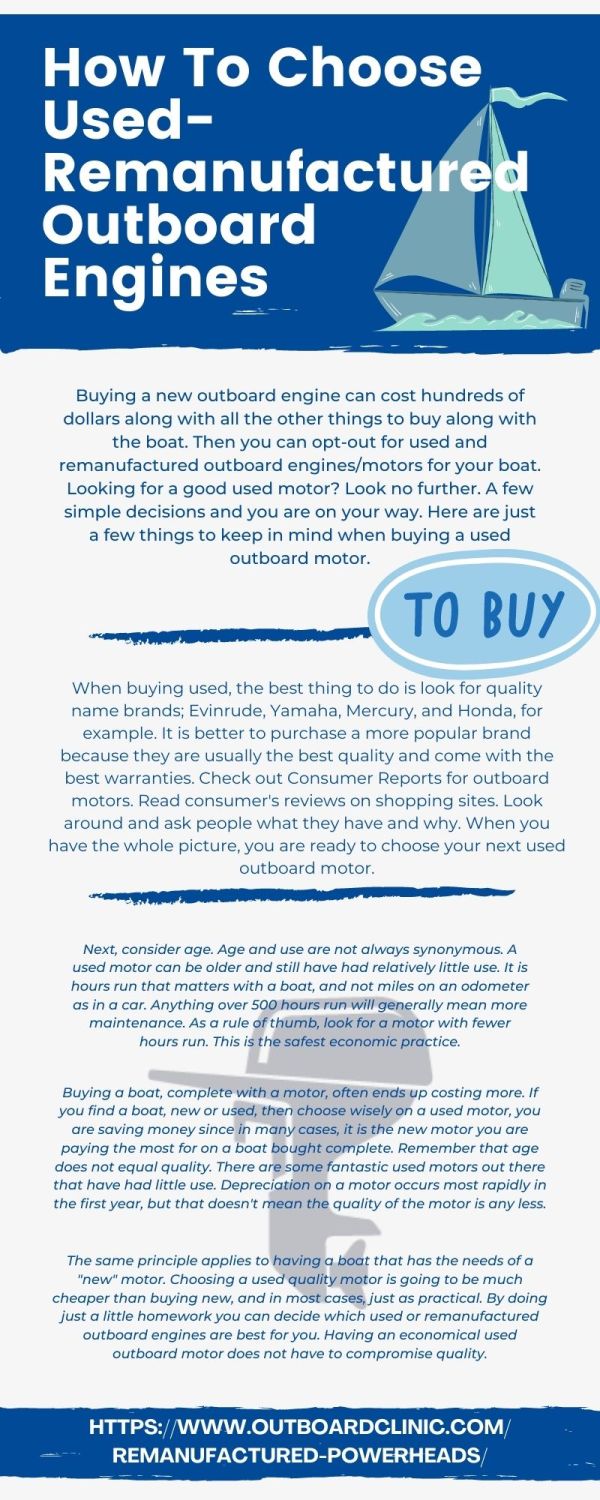 How To Choose Used-Remanufactured Outboard Engines

Buying a new outboard engine can cost hundreds of dollars along with all the other things to buy along with the boat. Then you can opt-out for used and remanufactured outboard engines/motors for your boat. Looking for a good used motor? Look no further. A few simple decisions and you are on your way. Here are just a few things to keep in mind when buying a used outboard motor.

TO BUY

When buying used, the best thing to do is look for quality name brands; Evinrude, Yamaha, Mercury, and Honda, for example. It is better to purchase a more popular brand because they are usually the best quality and come with the best warranties. Check out Consumer Reports for outboard motors. Read consumer's reviews on shopping sites. Look around and ask people what they have and why. When you have the whole picture, you are ready to choose your next used outboard motor.

Next, consider age. Age and use are not always synonymous. A used motor can be older and still have had relatively little use. It is hours run that matters with a boat, and not miles on an odometer as in a car. Anything over 500 hours run will generally mean more maintenance. As a rule of thumb, look for a motor with fewer hours run. This is the safest economic practice.

Buying a boat, complete with a motor, often ends up costing more. If you find a boat, new or used, then choose wisely on a used motor, you are saving money since in many cases, it is the new motor you are paying the most for on a boat bought complete. Remember that age does not equal quality. There are some fantastic used motors out there that have had little use. Depreciation on a motor occurs most rapidly in the first year, but that doesn't mean the quality of the motor is any less.

The same principle applies to having a boat that has the needs of a "new" motor. Choosing a used quality motor is going to be much cheaper than buying new, and in most cases, just as practical. By doing just a little homework you can decide which used or remanufactured outboard engines are best for you. Having an economical used outboard motor does not have to compromise quality.

HTTPS://WWW.OUTBOARDCLINIC.COM/REMANUFACTURED-POWERHEADS/