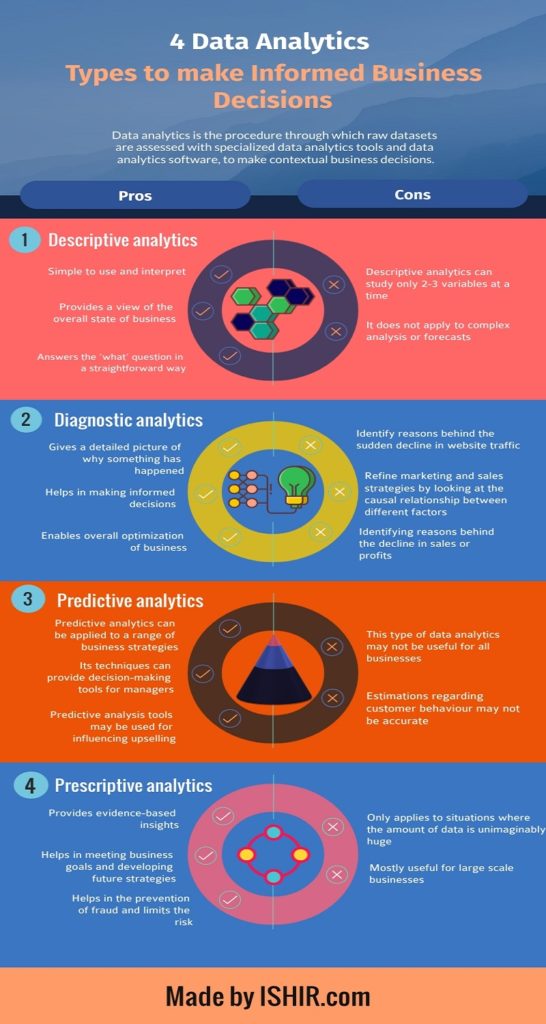 4 Data Analytics

Types to make Informed Business Decisions

Data analytics is the procedure through which raw datasets are assessed with specialized data analytics tools and data analytics software, to make contextual business decisions.

Pros

Cons

1 Descriptive analytics

Simple to use and interpret

Provides a view of the overall state of business

Answers the 'what' question in a straightforward way

Descriptive analytics can study only 2-3 variables at a time

It does not apply to complex analysis or forecasts

2 Diagnostic analytics

Gives a detailed picture of why something has happened

Helps in making informed decisions

Enables overall optimization of business

Identify reasons behind the sudden decline in website traffic

Refine marketing and sales strategies by looking at the causal relationship between different factors

Identifying reasons behind the decline in sales or profits

3 Predictive analytics

Predictive analytics can be applied to a range of business strategies

Its techniques can provide decision-making tools for managers

Predictive analysis tools may be used for influencing upselling

This type of data analytics may not be useful for all businesses

Estimations regarding customer behaviour may not be accurate

4 Prescriptive analytics

Provides evidence-based insights

Helps in meeting business goals and developing future strategies

Helps in the prevention of fraud and limits the risk

Only applies to situations where the amount of data is unimaginably huge

Mostly useful for large scale businesses

Made by ISHIR.com