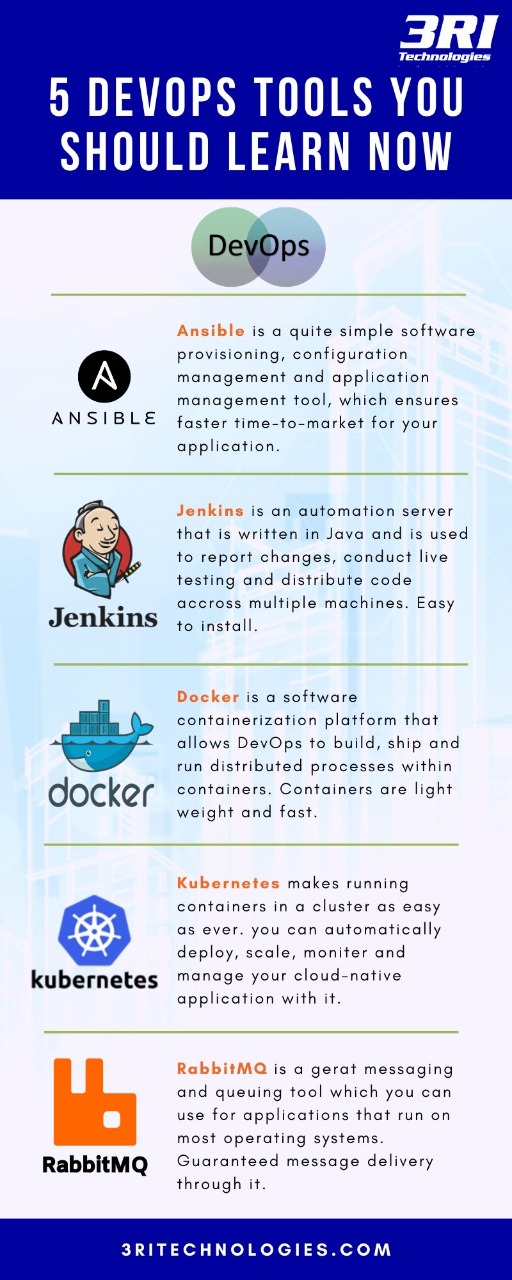 3RI Technologies

5 DEVOPS TOOLS YOU SHOULD LEARN NOW

DevOps

ANSIBLE

Ansible is a quite simple software provisioning, configuration management and application management tool, which ensures faster time-to-market for your application.

Jenkins

Jenkins is an automation server that is written in Java and is used to report changes, conduct live testing and distribute code accross multiple machines. Easy to install.

docker

Docker is a software containerization platform that allows DevOps to build, ship and run distributed processes within containers. Containers are light weight and fast.

kubernetes

Kubernetes makes running containers in a cluster as easy as ever. you can automatically deploy, scale, moniter and manage your cloud-native application with it.

RabbitMQ

RabbitMQ is a gerat messaging and queuing tool which you can use for applications that run on most operating systems. Guaranteed message delivery through it.

3RITECHNOLOGIES.COM