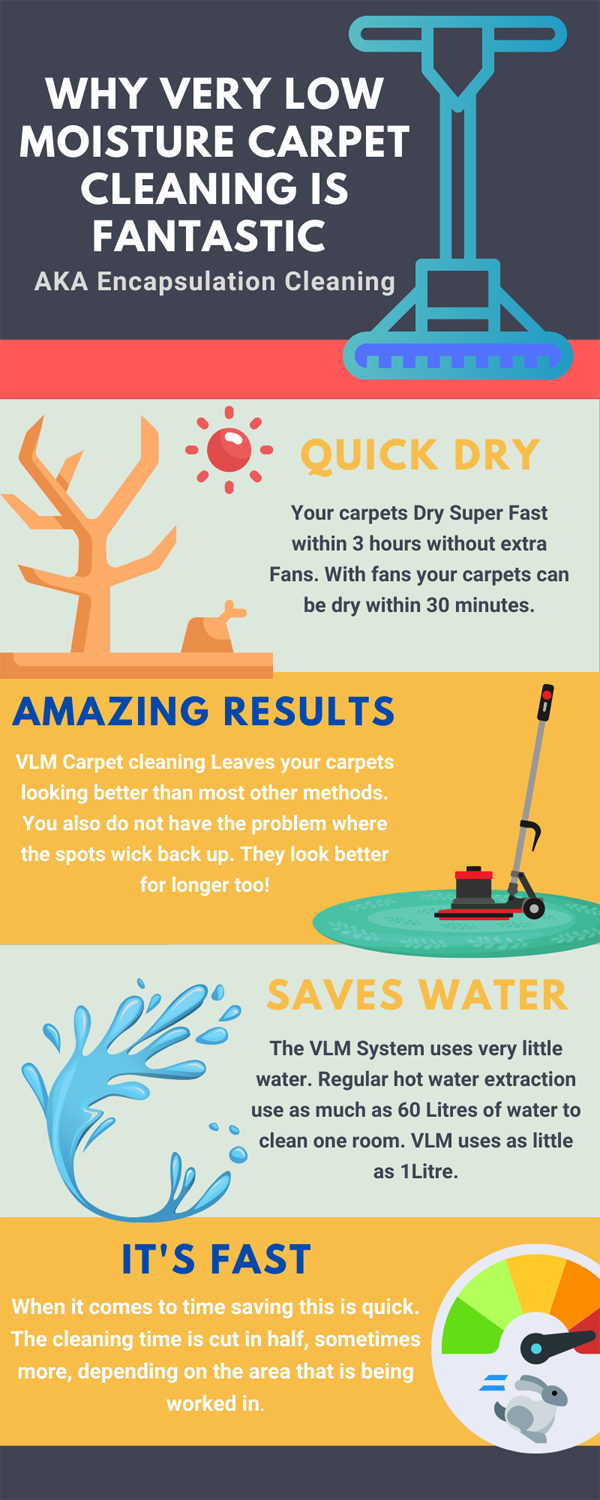 WHY VERY LOW MOISTURE CARPET CLEANING IS FANTASTIC

AKA Encapsulation Cleaning

QUICK DRY

Your carpets Dry Super Fast within 3 hours without extra Fans. With fans your carpets can be dry within 30 minutes.

AMAZING RESULTS

VLM Carpet cleaning Leaves your carpets looking better than most other methods. You also do not have the problem where the spots wick back up. They look better for longer too!

SAVES WATER

The VLM System uses very little water. Regular hot water extraction use as much as 60 Litres of water to clean one room. VLM uses as little as 1Litre.

IT'S FAST

When it comes to time saving this is quick. The cleaning time is cut in half, sometimes more, depending on the area that is being worked in.