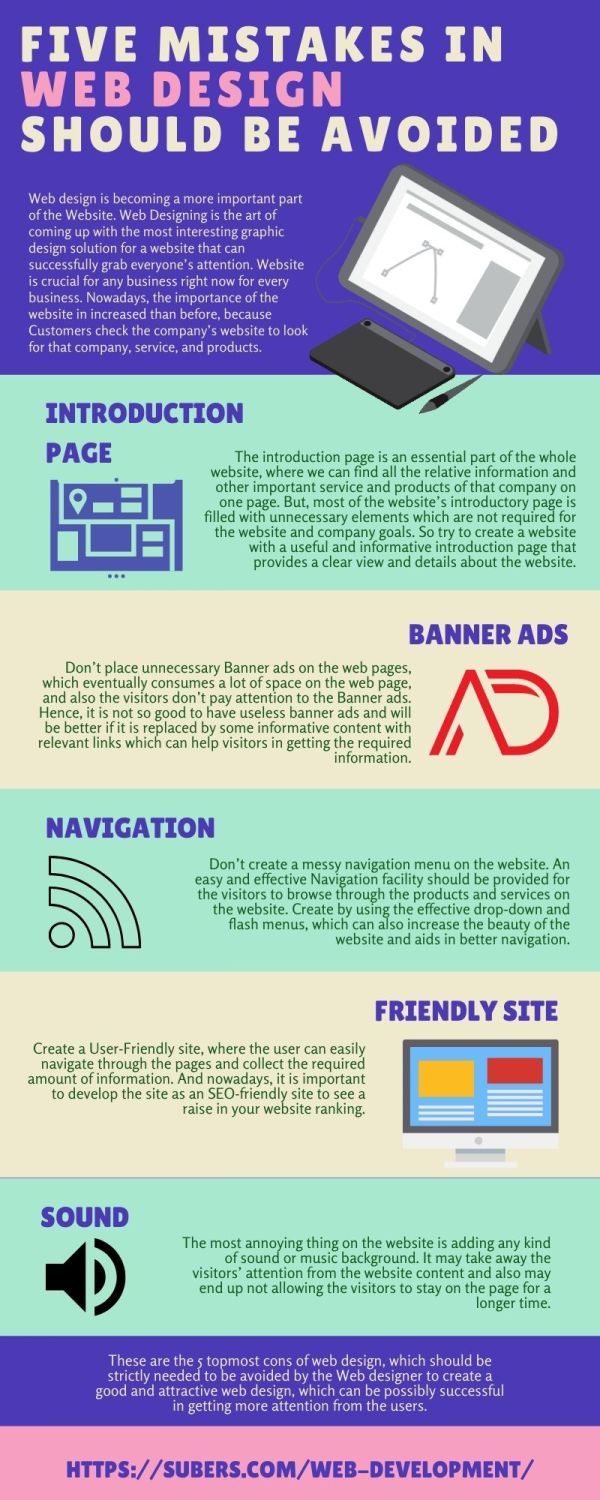 FIVE MISTAKES IN WEB DESIGN SHOULD BE AVOIDED

Web design is becoming a more important part of the Website. Web Designing is the art of coming up with the most interesting graphic design solution for a website that can successfully grab everyone's attention. Website is crucial for any business right now for every business. Nowadays, the importance of the website in increased than before, because Customers check the company's website to look for that company, service, and products.

INTRODUCTION PAGE

The introduction page is an essential part of the whole website, where we can find all the relative information and other important service and products of that company on one page. But, most of the website's introductory page is filled with unnecessary elements which are not required for the website and company goals. So try to create a website with a useful and informative introduction page that provides a clear view and details about the website.

BANNER ADS

Don't place unnecessary Banner ads on the web pages, which eventually consumes a lot of space on the web page, and also the visitors don't pay attention to the Banner ads. Hence, it is not so good to have useless banner ads and will be better if it is replaced by some informative content with relevant links which can help visitors in getting the required information.

NAVIGATION

Don't create a messy navigation menu on the website. An easy and effective Navigation facility should be provided for the visitors to browse through the products and services on the website. Create by using the effective drop-down and flash menus, which can also increase the beauty of the website and aids in better navigation.

FRIENDLY SITE

Create a User-Friendly site, where the user can easily navigate through the pages and collect the required amount of information. And nowadays, it is important to develop the site as an SEO-friendly site to see a raise in your website ranking.

SOUND

The most annoying thing on the website is adding any kind of sound or music background. It may take away the visitors' attention from the website content and also may end up not allowing the visitors to stay on the page for a longer time.

These are the 5 topmost cons of web design, which should be strictly needed to be avoided by the Web designer to create a good and attractive web design, which can be possibly successful in getting more attention from the users.

HTTPS://SUBERS.COM/WEB-DEVELOPMENT/