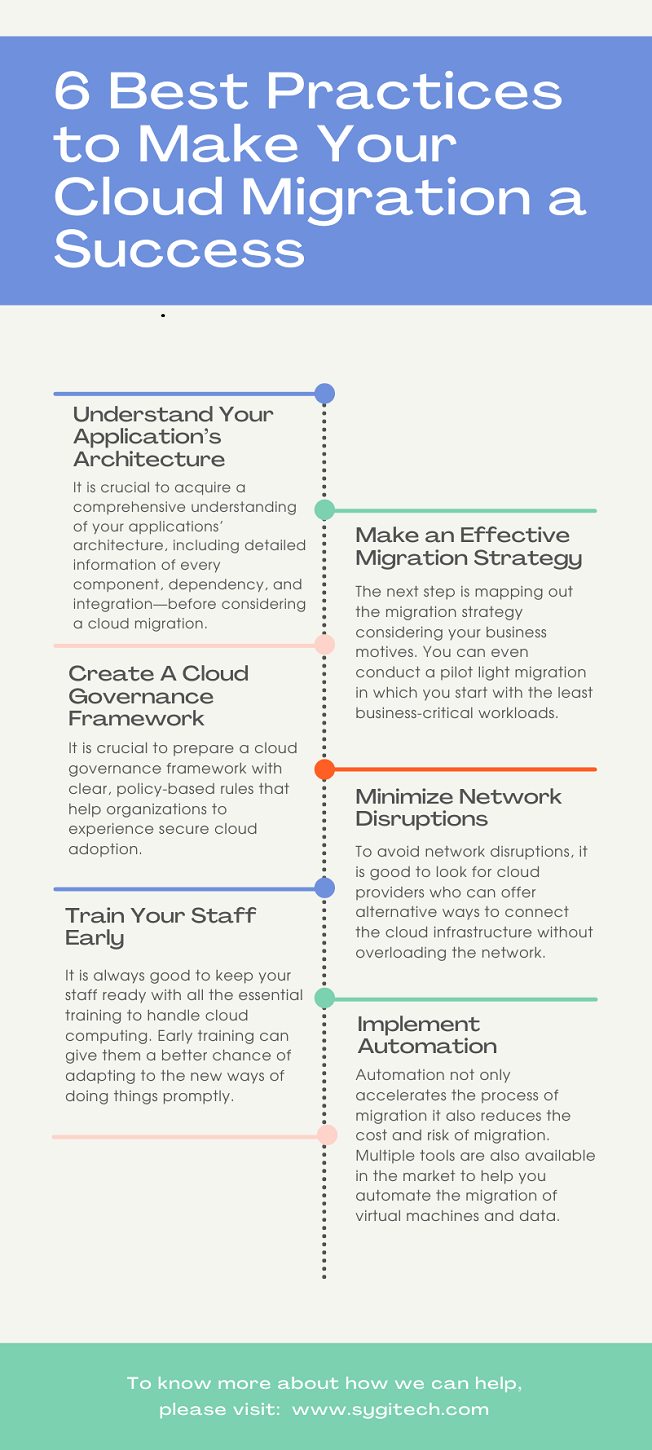 6 Best Practices to Make Your Cloud Migration a Success

Understand Your Application's Architecture

It is crucial to acquire a comprehensive understanding of your applications' architecture, including detailed information of every component, dependency, and integration—before considering a cloud migration.

Make an Effective Migration Strategy

The next step is mapping out the migration strategy considering your business motives. You can even conduct a pilot light migration in which you start with the least business-critical workloads.

Create A Cloud Governance Framework

It is crucial to prepare a cloud governance framework with clear, policy-based rules that help organizations to experience secure cloud adoption.

Minimize Network Disruptions

To avoid network disruptions, it is good to look for cloud providers who can offer alternative ways to connect the cloud infrastructure without overloading the network.

Train Your Staff Early

It is always good to keep your staff ready with all the essential training to handle cloud computing. Early training can give them a better chance of adapting to the new ways of doing things promptly.

Implement Automation

Automation not only accelerates the process of migration it also reduces the cost and risk of migration. Multiple tools are also available in the market to help you automate the migration of virtual machines and data.

To know more about how we can help, please visit: www.sygitech.com