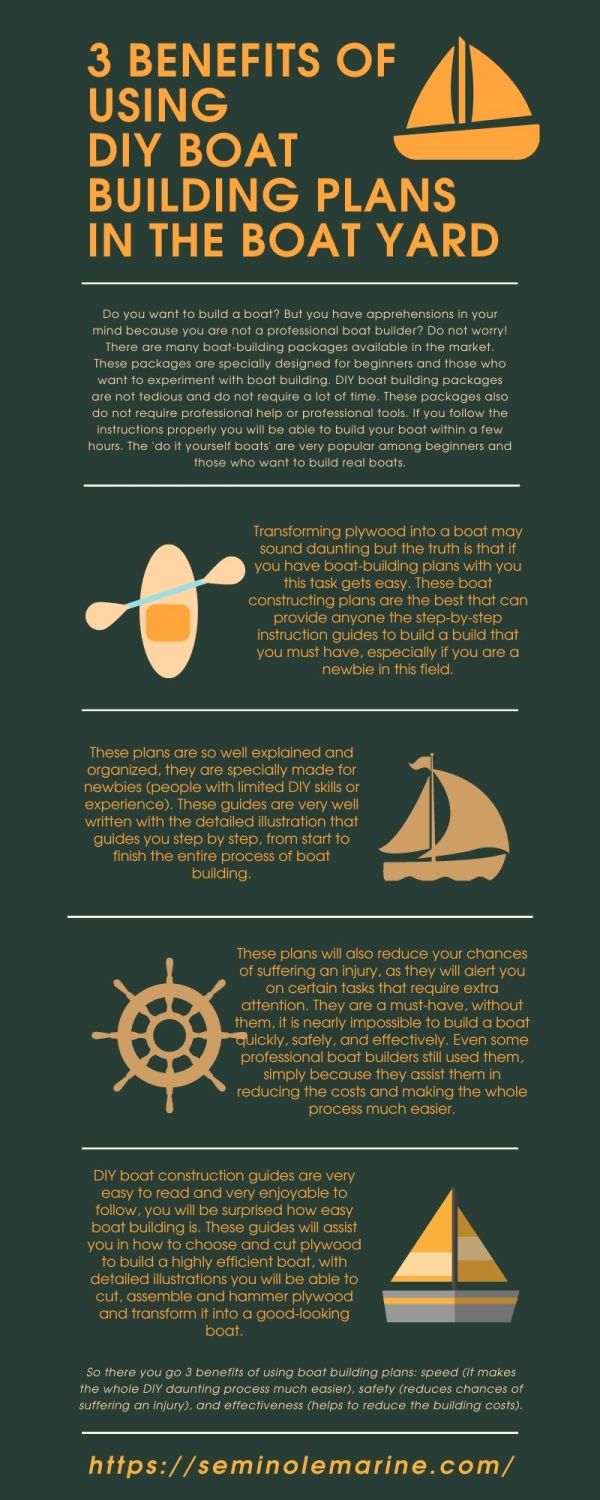 3 BENEFITS OF USING DIY BOAT BUILDING PLANS IN THE BOAT YARD

Do you want to build a boat? But you have apprehensions in your mind because you are not a professional boat builder? Do not worry! There are many boat-building packages available in the market. These packages are specially designed for beginners and those who want to experiment with boat building. DIY boat building packages are not tedious and do not require a lot of time. These packages also do not require professional help or professional tools. If you follow the instructions properly you will be able to build your boat within a few hours. The 'do it yourself boats' are very popular among beginners and those who want to build real boats.

Transforming plywood into a boat may sound daunting but the truth is that if you have boat-building plans with you this task gets easy. These boat constructing plans are the best that can provide anyone the step-by-step instruction guides to build a build that you must have, especially if you are a newbie in this field.

These plans are so well explained and organized, they are specially made for newbies (people with limited DIY skills or experience). These guides are very well written with the detailed illustration that guides you step by step, from start to finish the entire process of boat building.

These plans will also reduce your chances of suffering an injury, as they will alert you on certain tasks that require extra attention. They are a must-have, without them, it is nearly impossible to build a boat quickly, safely, and effectively. Even some professional boat builders still used them, simply because they assist them in reducing the costs and making the whole process much easier.

DIY boat construction guides are very easy to read and very enjoyable to follow, you will be surprised how easy boat building is. These guides will assist you in how to choose and cut plywood to build a highly efficient boat, with detailed illustrations you will be able to cut, assemble and hammer plywood and transform it into a good-looking boat.

So there you go 3 benefits of using boat building plans: speed (it makes the whole DIY daunting process much easier), safety (reduces chances of suffering an injury), and effectiveness (helps to reduce the building costs).

https://seminolemarine.com/