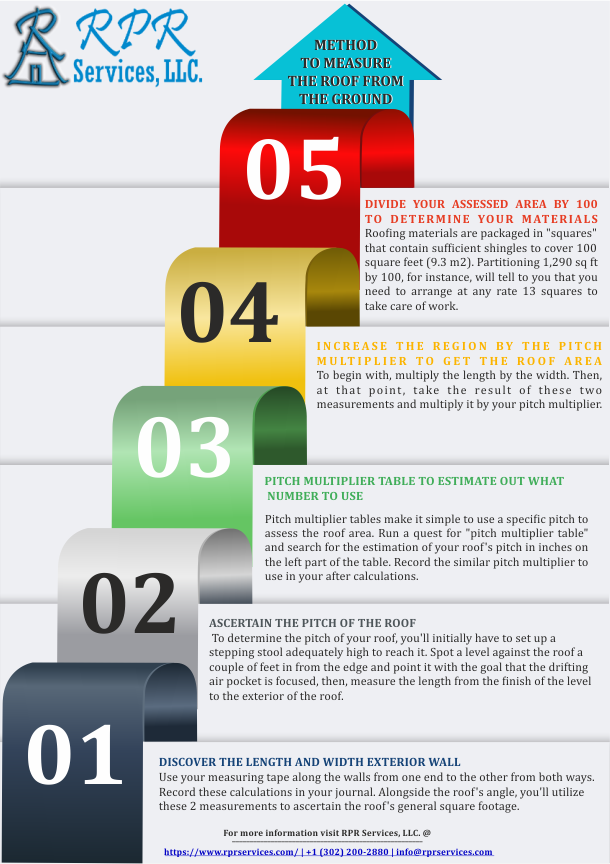 RPR Services, LLC.

METHOD TO MEASURE THE ROOF FROM THE GROUND

05

DIVIDE YOUR ASSESSED AREA BY 100 TO DETERMINE YOUR MATERIALS
Roofing materials are packaged in "squares" that contain sufficient shingles to cover 100 square feet (9.3 m2). Partitioning 1,290 sq ft by 100, for instance, will tell to you that you need to arrange at any rate 13 squares to take care of work.

04

INCREASE THE REGION BY THE PITCH MULTIPLIER TO GET THE ROOF AREA
To begin with, multiply the length by the width. Then, at that point, take the result of these two measurements and multiply it by your pitch multiplier.

03

PITCH MULTIPLIER TABLE TO ESTIMATE OUT WHAT NUMBER TO USE
Pitch multiplier tables make it simple to use a specific pitch to assess the roof area. Run a quest for "pitch multiplier table" and search for the estimation of your roof's pitch in inches on the left part of the table. Record the similar pitch multiplier to use in your after calculations.

02

ASCERTAIN THE PITCH OF THE ROOF
To determine the pitch of your roof, you'll initially have to set up a stepping stool adequately high to reach it. Spot a level against the roof a couple of feet in from the edge and point it with the goal that the drifting air pocket is focused, then, measure the length from the finish of the level to the exterior of the roof.

01

DISCOVER THE LENGTH AND WIDTH EXTERIOR WALL
Use your measuring tape along the walls from one end to the other from both ways. Record these calculations in your journal. Alongside the roof's angle, you'll utilize these 2 measurements to ascertain the roof's general square footage.

For more information visit RPR Services, LLC. @
https://www.rprservices.com/ | +1 (302) 200-2880 | info@rprservices.com