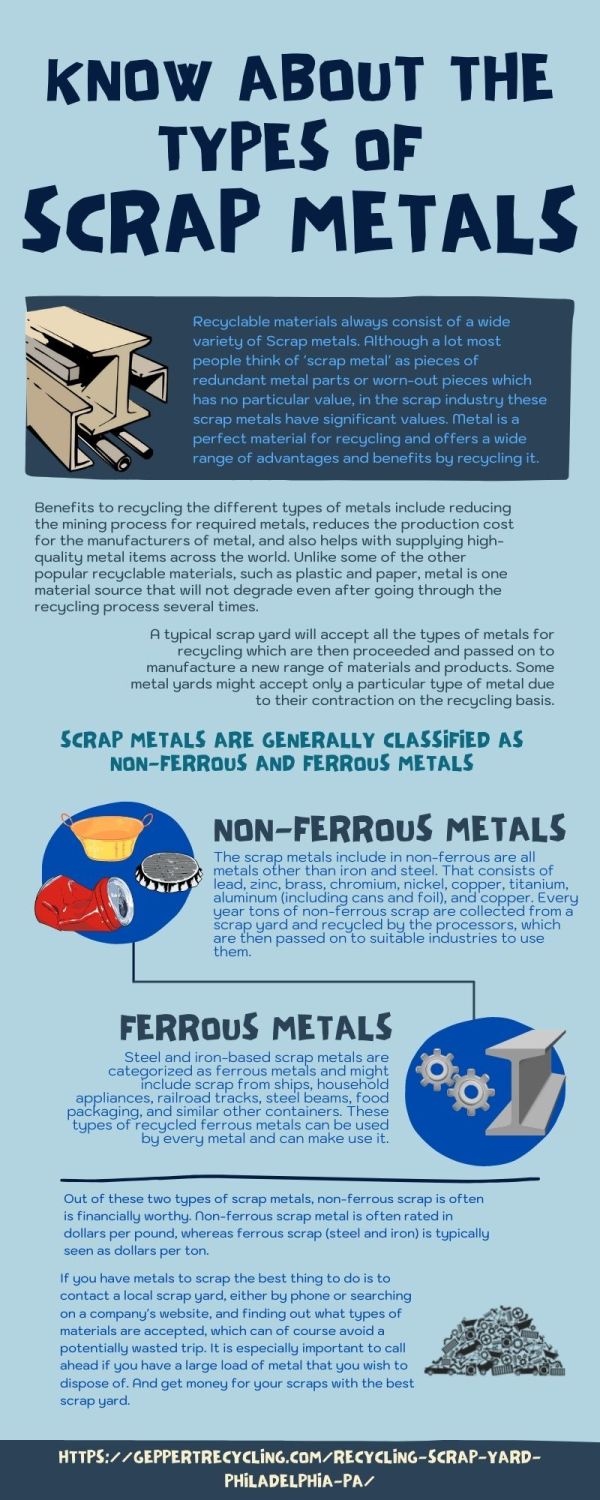 KNOW ABOUT THE TYPES OF SCRAP METALS

Recyclable materials always consist of a wide variety of Scrap metals. Although a lot most people think of 'scrap metal' as pieces of redundant metal parts or worn-out pieces which has no particular value, in the scrap industry these scrap metals have significant values. Metal is a perfect material for recycling and offers a wide range of advantages and benefits by recycling it.

Benefits to recycling the different types of metals include reducing the mining process for required metals, reduces the production cost for the manufacturers of metal, and also helps with supplying high-quality metal items across the world. Unlike some of the other popular recyclable materials, such as plastic and paper, metal is one material source that will not degrade even after going through the recycling process several times.

A typical scrap yard will accept all the types of metals for recycling which are then proceeded and passed on to manufacture a new range of materials and products. Some metal yards might accept only a particular type of metal due to their contraction on the recycling basis.

SCRAP METALS ARE GENERALLY CLASSIFIED AS NON-FERROUS AND FERROUS METALS

NON-FERROUS METALS

The scrap metals include in non-ferrous are all metals other than iron and steel. That consists of lead, zinc, brass, chromium, nickel, copper, titanium, aluminum (including cans and foil), and copper. Every year tons of non-ferrous scrap are collected from a scrap yard and recycled by the processors, which are then passed on to suitable industries to use them.

FERROUS METALS

Steel and iron-based scrap metals are categorized as ferrous metals and might include scrap from ships, household appliances, railroad tracks, steel beams, food packaging, and similar other containers. These types of recycled ferrous metals can be used by every metal and can make use it.

Out of these two types of scrap metals, non-ferrous scrap is often is financially worthy. Non-ferrous scrap metal is often rated in dollars per pound, whereas ferrous scrap (steel and iron) is typically seen as dollars per ton.

If you have metals to scrap the best thing to do is to contact a local scrap yard, either by phone or searching on a company's website, and finding out what types of materials are accepted, which can of course avoid a potentially wasted trip. It is especially important to call ahead if you have a large load of metal that you wish to dispose of. And get money for your scraps with the best scrap yard.

HTTPS://GEPPERTRECYCLING.COM/RECYCLING-SCRAP-YARD-PHILADELPHIA-PA/