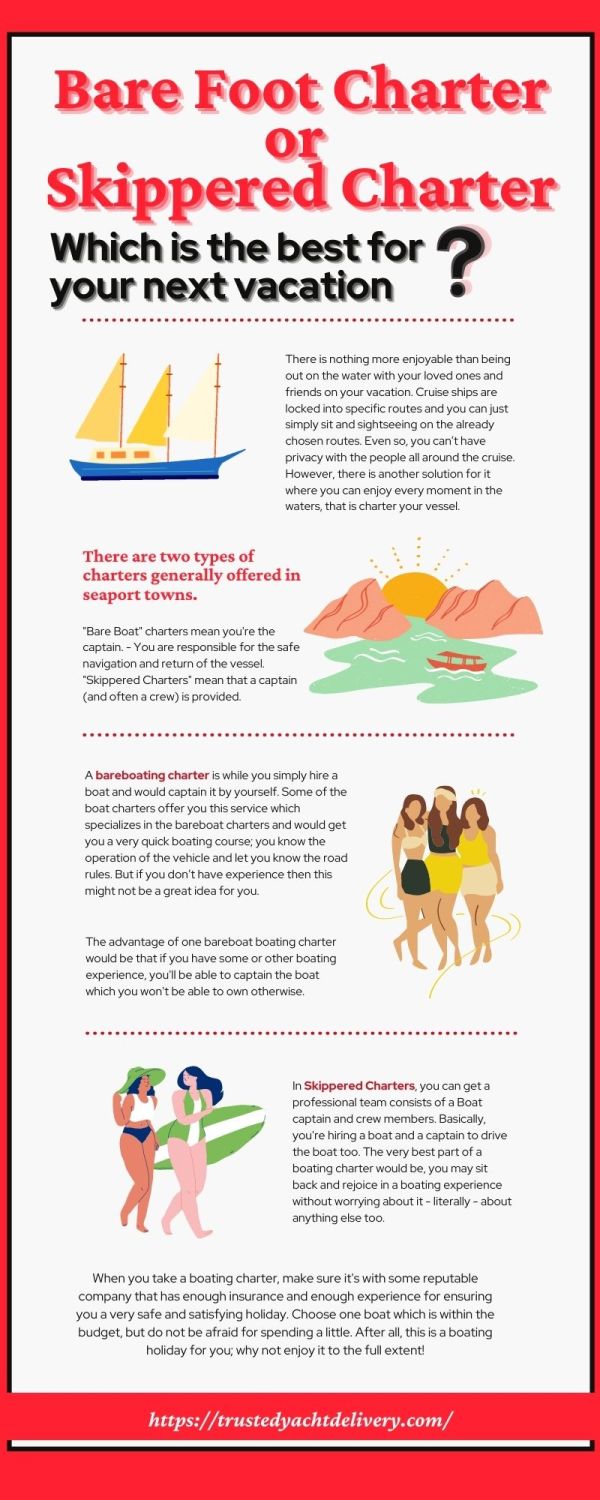 Bare Foot Charter or Skippered Charter

Which is the best for your next vacation ?

There is nothing more enjoyable than being out on the water with your loved ones and friends on your vacation. Cruise ships are locked into specific routes and you can just simply sit and sightseeing on the already chosen routes. Even so, you can't have privacy with the people all around the cruise. However, there is another solution for it where you can enjoy every moment in the waters, that is charter your vessel.

There are two types of charters generally offered in seaport towns.

"Bare Boat" charters mean you're the captain. - You are responsible for the safe navigation and return of the vessel. "Skippered Charters" mean that a captain (and often a crew) is provided.

A bareboating charter is while you simply hire a boat and would captain it by yourself. Some of the boat charters offer you this service which specializes in the bareboat charters and would get you a very quick boating course; you know the operation of the vehicle and let you know the road rules. But if you don't have experience then this might not be a great idea for you.

The advantage of one bareboat boating charter would be that if you have some or other boating experience, you'll be able to captain the boat which you won't be able to own otherwise.

In Skippered Charters, you can get a professional team consists of a Boat captain and crew members. Basically, you're hiring a boat and a captain to drive the boat too. The very best part of a boating charter would be, you may sit back and rejoice in a boating experience without worrying about it - literally - about anything else too.

When you take a boating charter, make sure it's with some reputable company that has enough insurance and enough experience for ensuring you a very safe and satisfying holiday. Choose one boat which is within the budget, but do not be afraid for spending a little. After all, this is a boating holiday for you; why not enjoy it to the full extent!

https://trustedyachtdelivery.com/