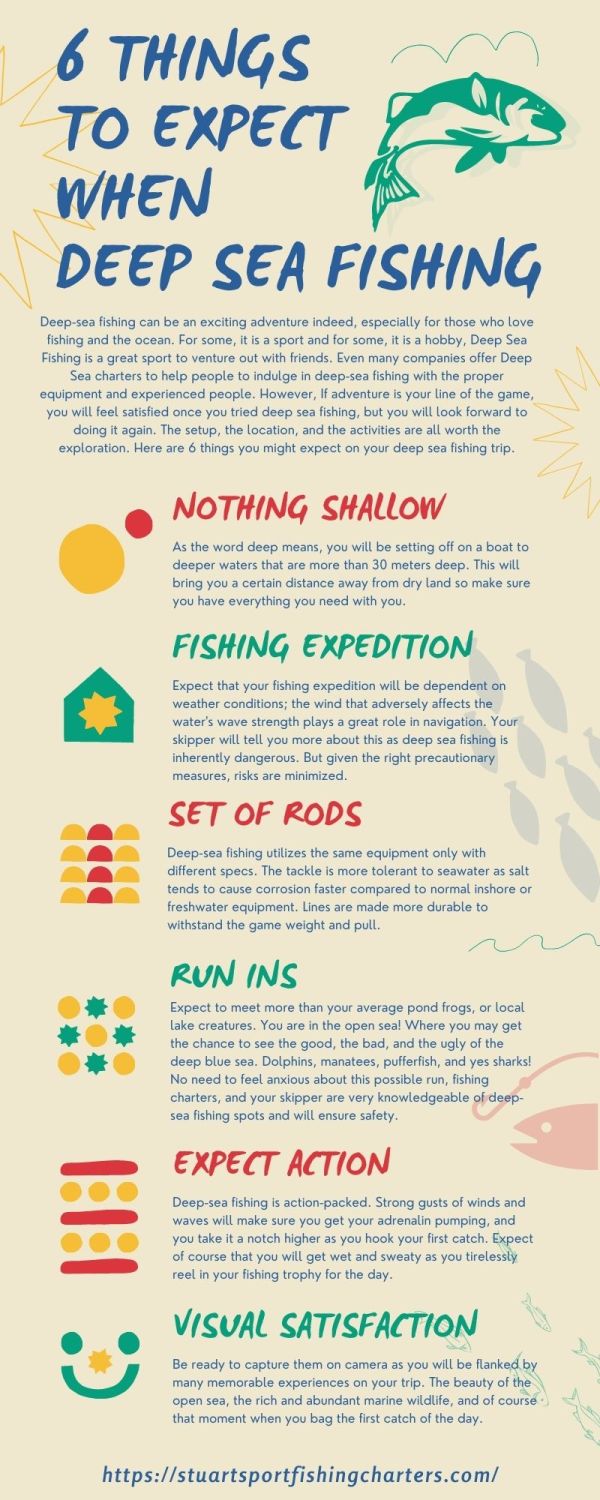 6 THINGS TO EXPECT WHEN DEEP SEA FISHING

Deep-sea fishing can be an exciting adventure indeed, especially for those who love fishing and the ocean. For some, it is a sport and for some, it is a hobby, Deep Sea Fishing is a great sport to venture out with friends. Even many companies offer Deep Sea charters to help people to indulge in deep-sea fishing with the proper equipment and experienced people. However, If adventure is your line of the game, you will feel satisfied once you tried deep sea fishing, but you will look forward to doing it again. The setup, the location, and the activities are all worth the exploration. Here are 6 things you might expect on your deep sea fishing trip.

NOTHING SHALLOW

As the word deep means, you will be setting off on a boat to deeper waters that are more than 30 meters deep. This will bring you a certain distance away from dry land so make sure you have everything you need with you.

FISHING EXPEDITION

Expect that your fishing expedition will be dependent on weather conditions; the wind that adversely affects the water's wave strength plays a great role in navigation. Your skipper will tell you more about this as deep sea fishing is inherently dangerous. But given the right precautionary measures, risks are minimized.

SET OF RODS

Deep-sea fishing utilizes the same equipment only with different specs. The tackle is more tolerant to seawater as salt tends to cause corrosion faster compared to normal inshore or freshwater equipment. Lines are made more durable to withstand the game weight and pull.

RUN INS

Expect to meet more than your average pond frogs, or local lake creatures. You are in the open sea! Where you may get the chance to see the good, the bad, and the ugly of the deep blue sea. Dolphins, manatees, pufferfish, and yes sharks! No need to feel anxious about this possible run, fishing charters, and your skipper are very knowledgeable of deep-sea fishing spots and will ensure safety.

EXPECT ACTION

Deep-sea fishing is action-packed. Strong gusts of winds and waves will make sure you get your adrenalin pumping, and you take it a notch higher as you hook your first catch. Expect of course that you will get wet and sweaty as you tirelessly reel in your fishing trophy for the day.

VISUAL SATISFACTION

Be ready to capture them on camera as you will be flanked by many memorable experiences on your trip. The beauty of the open sea, the rich and abundant marine wildlife, and of course that moment when you bag the first catch of the day.

https://stuartsportfishingcharters.com/