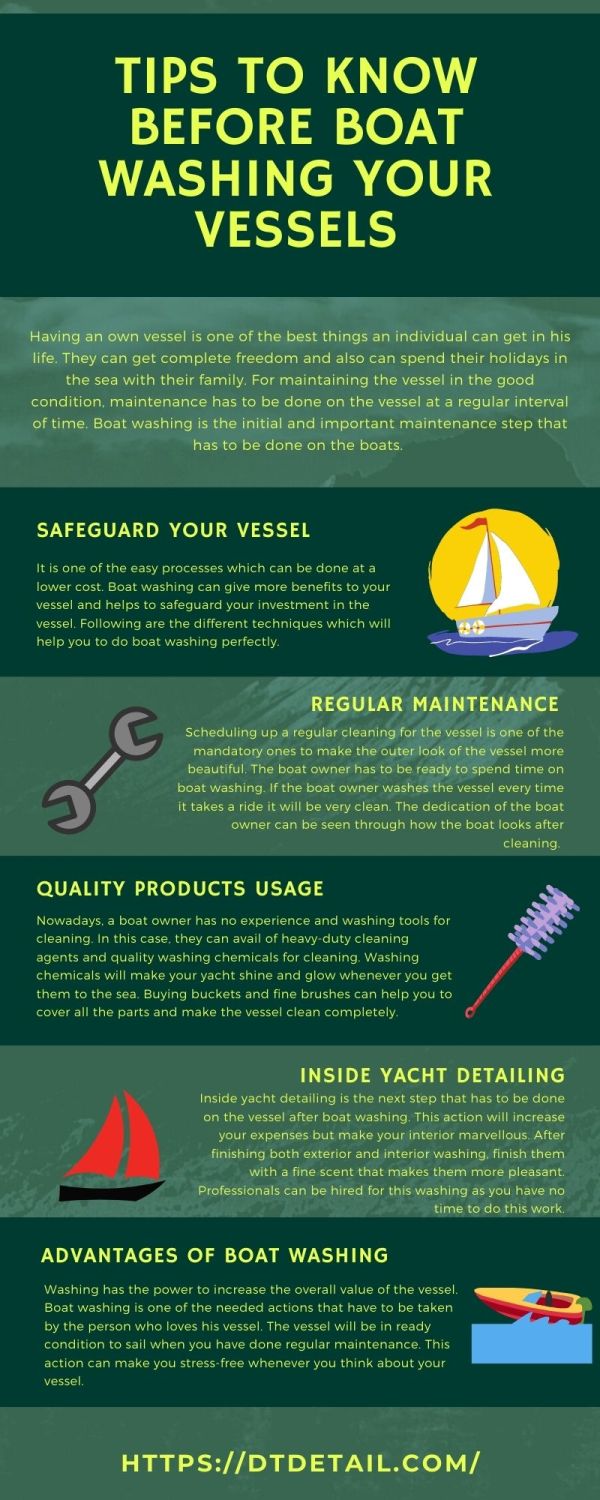 TIPS TO KNOW BEFORE BOAT WASHING YOUR VESSELS

Having an own vessel is one of the best things an individual can get in his life. They can get complete freedom and also can spend their holidays in the sea with their family. For maintaining the vessel in the good condition, maintenance has to be done on the vessel at a regular interval of time. Boat washing is the initial and important maintenance step that has to be done on the boats.

SAFEGUARD YOUR VESSEL

It is one of the easy processes which can be done at a lower cost. Boat washing can give more benefits to your vessel and helps to safeguard your investment in the vessel. Following are the different techniques which will help you to do boat washing perfectly.

REGULAR MAINTENANCE

Scheduling up a regular cleaning for the vessel is one of the mandatory ones to make the outer look of the vessel more beautiful. The boat owner has to be ready to spend time on boat washing. If the boat owner washes the vessel every time it takes a ride it will be very clean. The dedication of the boat owner can be seen through how the boat looks after cleaning.

QUALITY PRODUCTS USAGE

Nowadays, a boat owner has no experience and washing tools for cleaning. In this case, they can avail of heavy-duty cleaning agents and quality washing chemicals for cleaning. Washing chemicals will make your yacht shine and glow whenever you get them to the sea. Buying buckets and fine brushes can help you to cover all the parts and make the vessel clean completely.

INSIDE YACHT DETAILING

Inside yacht detailing is the next step that has to be done on the vessel after boat washing. This action will increase your expenses but make your interior marvellous. After finishing both exterior and interior washing, finish them with a fine scent that makes them more pleasant. Professionals can be hired for this washing as you have no time to do this work.

ADVANTAGES OF BOAT WASHING

Washing has the power to increase the overall value of the vessel. Boat washing is one of the needed actions that have to be taken by the person who loves his vessel. The vessel will be in ready condition to sail when you have done regular maintenance. This action can make you stress-free whenever you think about your vessel.

HTTPS://DTDETAIL.COM/