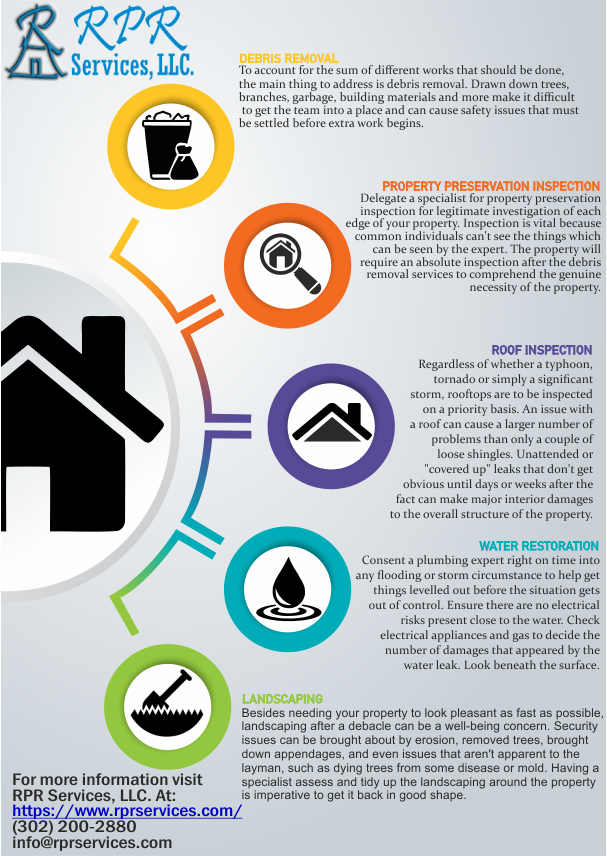 RPR Services, LLC.

DEBRIS REMOVAL
To account for the sum of different works that should be done, the main thing to address is debris removal. Drawn down trees, branches, garbage, building materials and more make it difficult to get the team into a place and can cause safety issues that must be settled before extra work begins.

PROPERTY PRESERVATION INSPECTION
Delegate a specialist for property preservation inspection for legitimate investigation of each edge of your property. Inspection is vital because common individuals can't see the things which can be seen by the expert. The property will require an absolute inspection after the debris removal services to comprehend the genuine necessity of the property.

ROOF INSPECTION
Regardless of whether a typhoon, tornado or simply a significant storm, rooftops are to be inspected on a priority basis. An issue with a roof can cause a larger number of problems than only a couple of loose shingles. Unattended or "covered up" leaks that don't get obvious until days or weeks after the fact can make major interior damages to the overall structure of the property.

WATER RESTORATION
Consent a plumbing expert right on time into any flooding or storm circumstance to help get things levelled out before the situation gets out of control. Ensure there are no electrical risks present close to the water. Check electrical appliances and gas to decide the number of damages that appeared by the water leak. Look beneath the surface.

LANDSCAPING
Besides needing your property to look pleasant as fast as possible, landscaping after a debacle can be a well-being concern. Security issues can be brought about by erosion, removed trees, brought down appendages, and even issues that aren't apparent to the layman, such as dying trees from some disease or mold. Having a specialist assess and tidy up the landscaping around the property is imperative to get it back in good shape.

For more information visit
RPR Services, LLC. At:
https://www.rprservices.com/
(302) 200-2880
info@rprservices.com