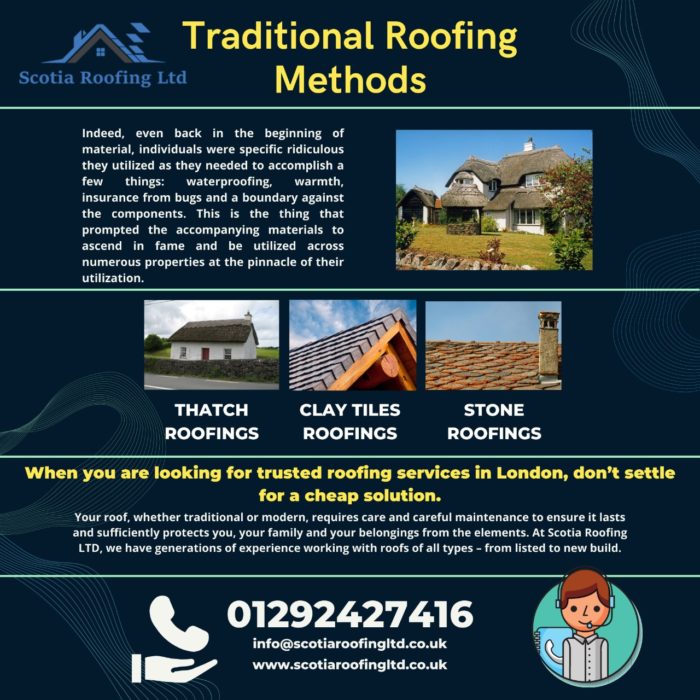 Scotia Roofing Ltd

Traditional Roofing Methods

Indeed, even back in the beginning of material, individuals were specific ridiculous they utilized as they needed to accomplish a few things: waterproofing, warmth, insurance from bugs and a boundary against the components. This is the thing that prompted the accompanying materials to ascend in fame and be utilized across numerous properties at the pinnacle of their utilization.

THATCH ROOFINGS

CLAY TILES ROOFINGS

STONE ROOFINGS

When you are looking for trusted roofing services in London, don't settle for a cheap solution.

Your roof, whether traditional or modern, requires care and careful maintenance to ensure it lasts and sufficiently protects you, your family and your belongings from the elements. At Scotia Roofing LTD, we have generations of experience working with roofs of all types – from listed to new build.

01292427416
info@scotiaroofingltd.co.uk
www.scotiaroofingltd.co.uk