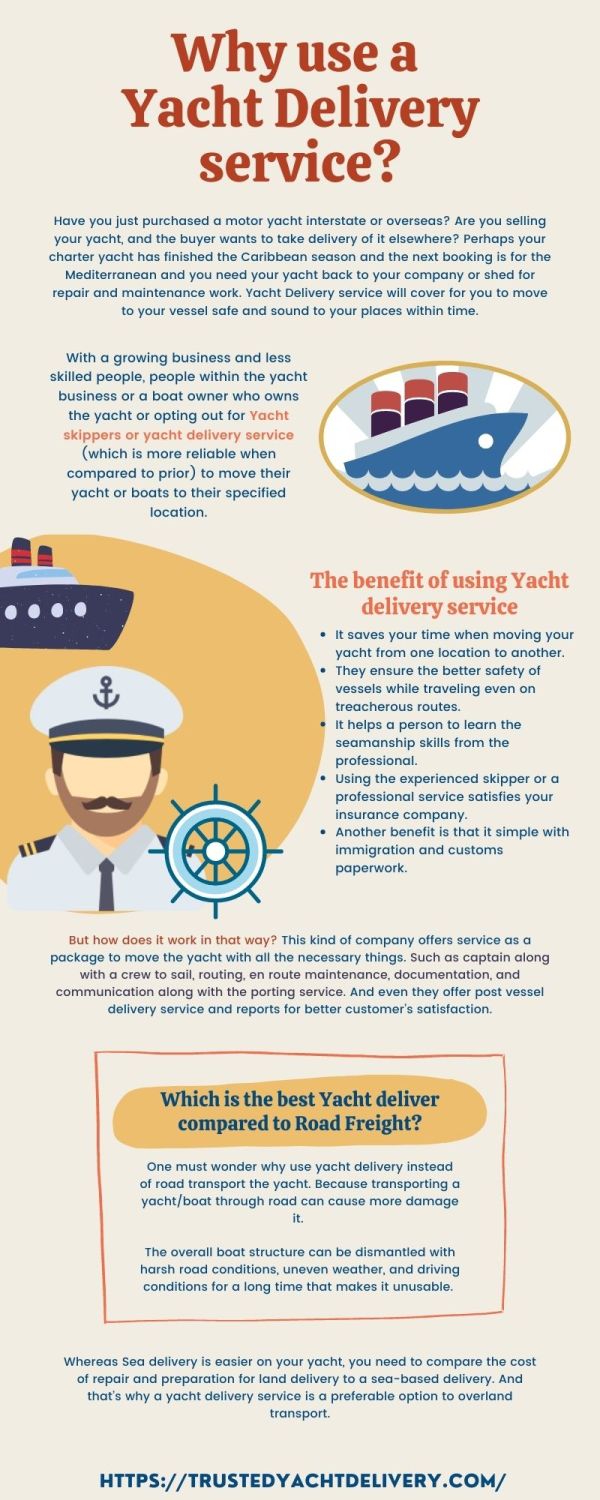 Why use a Yacht Delivery service?

Have you just purchased a motor yacht interstate or overseas? Are you selling your yacht, and the buyer wants to take delivery of it elsewhere? Perhaps your charter yacht has finished the Caribbean season and the next booking is for the Mediterranean and you need your yacht back to your company or shed for repair and maintenance work. Yacht Delivery service will cover for you to move to your vessel safe and sound to your places within time.

With a growing business and less skilled people, people within the yacht business or a boat owner who owns the yacht or opting out for Yacht skippers or yacht delivery service (which is more reliable when compared to prior) to move their yacht or boats to their specified location.

The benefit of using Yacht delivery service

- It saves your time when moving your yacht from one location to another.
- They ensure the better safety of vessels while traveling even on treacherous routes.
- It helps a person to learn the seamanship skills from the professional.
- Using the experienced skipper or a professional service satisfies your insurance company.
- Another benefit is that it simple with immigration and customs paperwork.

But how does it work in that way? This kind of company offers service as a package to move the yacht with all the necessary things. Such as captain along with a crew to sail, routing, en route maintenance, documentation, and communication along with the porting service. And even they offer post vessel delivery service and reports for better customer's satisfaction.

Which is the best Yacht deliver compared to Road Freight?

One must wonder why use yacht delivery instead of road transport the yacht. Because transporting a yacht/boat through road can cause more damage it.

The overall boat structure can be dismantled with harsh road conditions, uneven weather, and driving conditions for a long time that makes it unusable.

Whereas Sea delivery is easier on your yacht, you need to compare the cost of repair and preparation for land delivery to a sea-based delivery. And that's why a yacht delivery service is a preferable option to overland transport.

HTTPS://TRUSTEDYACHTDELIVERY.COM/