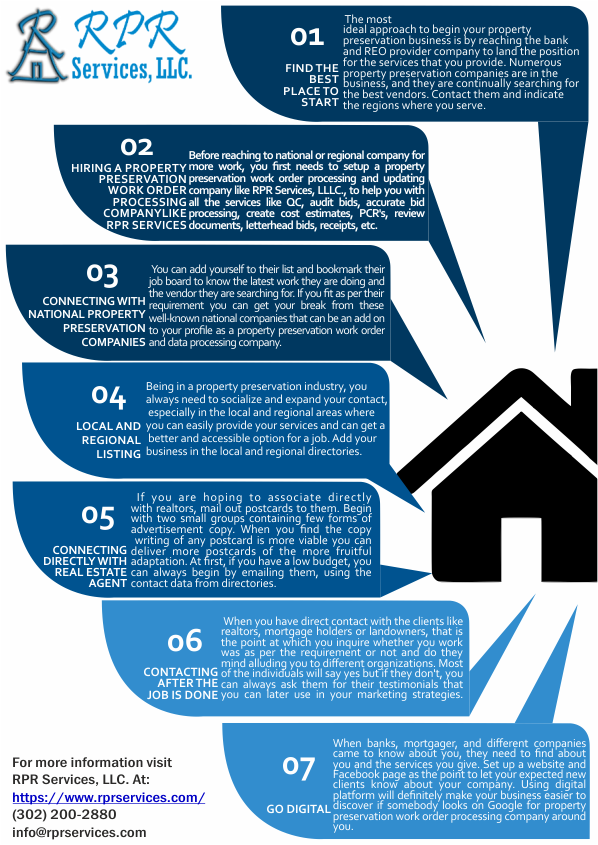 RPR Services, LLC.

01
FIND THE BEST PLACE TO START
The most ideal approach to begin your property preservation business is by reaching the bank and REO provider company to land the position for the services that you provide. Numerous property preservation companies are in the business, and they are continually searching for the best vendors. Contact them and indicate the regions where you serve.

02
HIRING A PROPERTY PRESERVATION WORK ORDER PROCESSING COMPANYLIKE RPR SERVICES
Before reaching to national or regional company for more work, you first needs to setup a property preservation work order processing and updating company like RPR Services, LLLC., to help you with all the services like QC, audit bids, accurate bid processing, create cost estimates, PCR's, review documents, letterhead bids, receipts, etc.

03
CONNECTING WITH NATIONAL PROPERTY PRESERVATION COMPANIES
You can add yourself to their list and bookmark their job board to know the latest work they are doing and the vendor they are searching for. If you fit as per their requirement you can get your break from these well-known national companies that can be an add on to your profile as a property preservation work order and data processing company.

04
LOCAL AND REGIONAL LISTING
Being in a property preservation industry, you always need to socialize and expand your contact, especially in the local and regional areas where you can easily provide your services and can get a better and accessible option for a job. Add your business in the local and regional directories.

05
CONNECTING DIRECTLY WITH REAL ESTATE AGENT
If you are hoping to associate directly with realtors, mail out postcards to them. Begin with two small groups containing few forms of advertisement copy. When you find the copy writing of any postcard is more viable you can deliver more postcards of the more fruitful adaptation. At first, if you have a low budget, you can always begin by emailing them, using the contact data from directories.

06
CONTACTING AFTER THE JOB IS DONE
When you have direct contact with the clients like realtors, mortgage holders or landowners, that is the point at which you inquire whether you work was as per the requirement or not and do they mind alluding you to different organizations. Most of the individuals will say yes but if they don't, you can always ask them for their testimonials that you can later use in your marketing strategies.

07
GO DIGITAL
When banks, mortgager, and different companies came to know about you, they need to find about you and the services you give. Set up a website and Facebook page as the point to let your expected new clients know about your company. Using digital platform will definitely make your business easier to discover if somebody looks on Google for property preservation work order processing company around you.

For more information visit RPR Services, LLC. At:
https://www.rprservices.com/
(302) 200-2880
info@rprservices.com