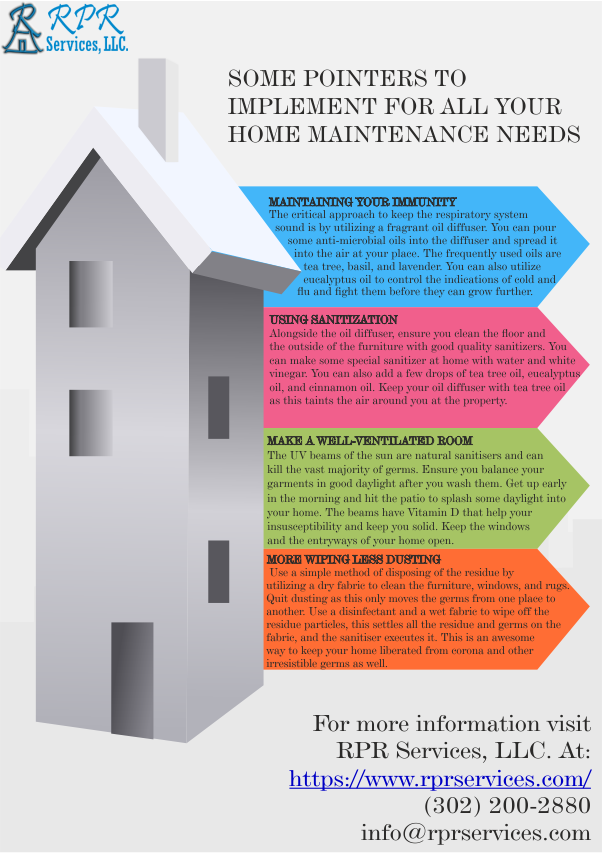 RPR Services, LLC.

SOME POINTERS TO IMPLEMENT FOR ALL YOUR HOME MAINTENANCE NEEDS

MAINTAINING YOUR IMMUNITY
The critical approach to keep the respiratory system sound is by utilizing a fragrant oil diffuser. You can pour some anti-microbial oils into the diffuser and spread it into the air at your place. The frequently used oils are tea tree, basil, and lavender. You can also utilize eucalyptus oil to control the indications of cold and flu and fight them before they can grow further.

USING SANITIZATION
Alongside the oil diffuser, ensure you clean the floor and the outside of the furniture with good quality sanitizers. You can make some special sanitizer at home with water and white vinegar. You can also add a few drops of tea tree oil, eucalyptus oil, and cinnamon oil. Keep your oil diffuser with tea tree oil as this taints the air around you at the property.

MAKE A WELL-VENTILATED ROOM
The UV beams of the sun are natural sanitisers and can kill the vast majority of germs. Ensure you balance your garments in good daylight after you wash them. Get up early in the morning and hit the patio to splash some daylight into your home. The beams have Vitamin D that help your insusceptibility and keep you solid. Keep the windows and the entryways of your home open.

MORE WIPING LESS DUSTING
Use a simple method of disposing of the residue by utilizing a dry fabric to clean the furniture, windows, and rugs. Quit dusting as this only moves the germs from one place to another. Use a disinfectant and a wet fabric to wipe off the residue particles, this settles all the residue and germs on the fabric, and the sanitiser executes it. This is an awesome way to keep your home liberated from corona and other irresistible germs as well.

For more information visit RPR Services, LLC. At:
https://www.rprservices.com/
(302) 200-2880
info@rprservices.com