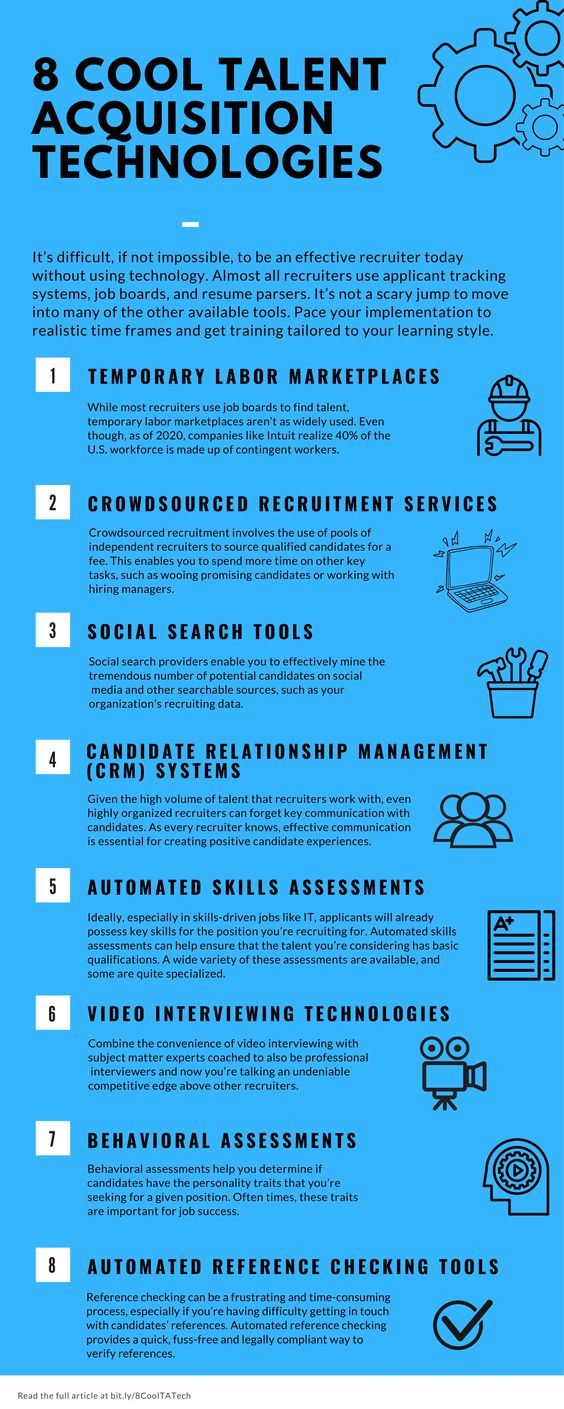 8 COOL TALENT ACQUISITION TECHNOLOGIES

It's difficult, if not impossible, to be an effective recruiter today without using technology. Almost all recruiters use applicant tracking systems, job boards, and resume parsers. It's not a scary jump to move into many of the other available tools. Pace your implementation to realistic time frames and get training tailored to your learning style.

1 TEMPORARY LABOR MARKETPLACES

While most recruiters use job boards to find talent, temporary labor marketplaces aren't as widely used. Even though, as of 2020, companies like Intuit realize 40% of the U.S. workforce is made up of contingent workers.

2 CROWDSOURCED RECRUITMENT SERVICES

Crowdsourced recruitment involves the use of pools of independent recruiters to source qualified candidates for a fee. This enables you to spend more time on other key tasks, such as wooing promising candidates or working with hiring managers.

3 SOCIAL SEARCH TOOLS

Social search providers enable you to effectively mine the tremendous number of potential candidates on social media and other searchable sources, such as your organization's recruiting data.

4 CANDIDATE RELATIONSHIP MANAGEMENT (CRM) SYSTEMS

Given the high volume of talent that recruiters work with, even highly organized recruiters can forget key communication with candidates. As every recruiter knows, effective communication is essential for creating positive candidate experiences.

5 AUTOMATED SKILLS ASSESSMENTS

Ideally, especially in skills-driven jobs like IT, applicants will already possess key skills for the position you're recruiting for. Automated skills assessments can help ensure that the talent you're considering has basic qualifications. A wide variety of these assessments are available, and some are quite specialized.

A+

6 VIDEO INTERVIEWING TECHNOLOGIES

Combine the convenience of video interviewing with subject matter experts coached to also be professional interviewers and now you're talking an undeniable competitive edge above other recruiters.

7 BEHAVIORAL ASSESSMENTS

Behavioral assessments help you determine if candidates have the personality traits that you're seeking for a given position. Often times, these traits are important for job success.

8 AUTOMATED REFERENCE CHECKING TOOLS

Reference checking can be a frustrating and time-consuming process, especially if you're having difficulty getting in touch with candidates' references. Automated reference checking provides a quick, fuss-free and legally compliant way to verify references.

Read the full article at bit.ly/8CoolTATech