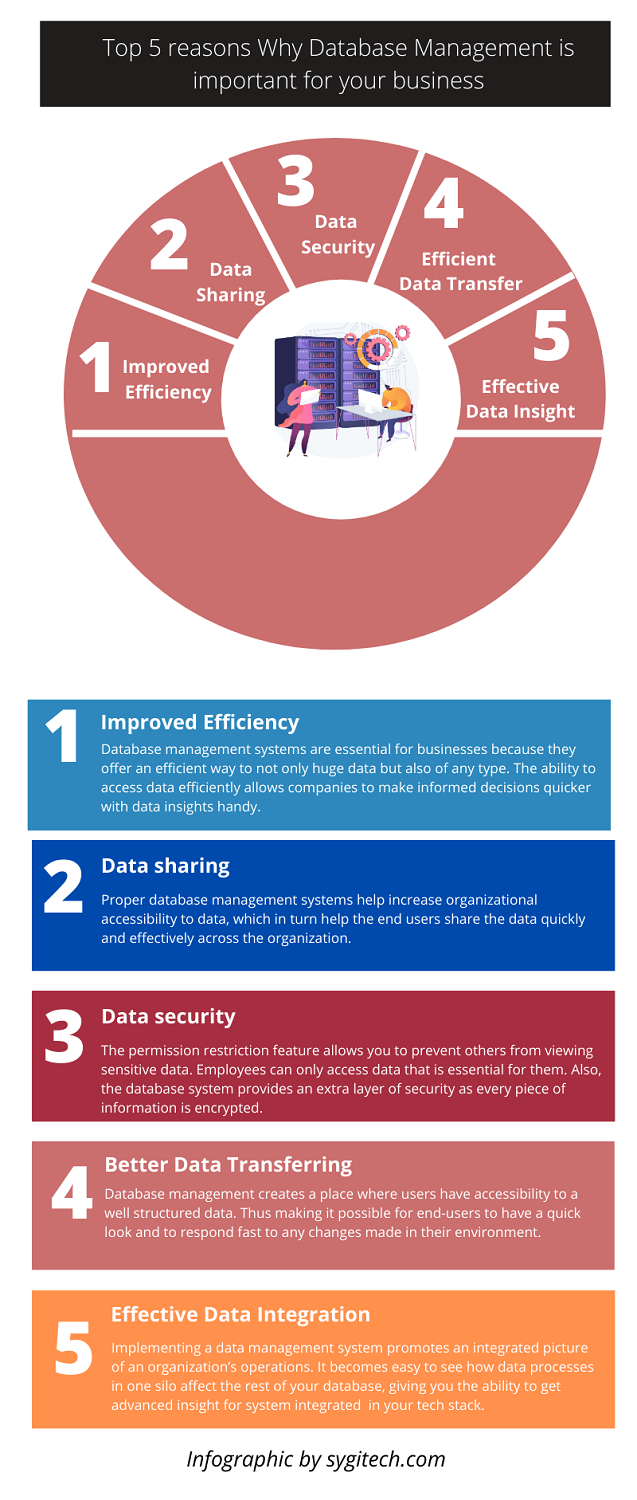 Top 5 reasons Why Database Management is important for your business

1 Improved Efficiency

2 Data Sharing

3 Data Security

4 Efficient Data Transfer

5 Effective Data Insight

1 Improved Efficiency

Database management systems are essential for businesses because they offer an efficient way to not only huge data but also of any type. The ability to access data efficiently allows companies to make informed decisions quicker with data insights handy.

2 Data sharing

Proper database management systems help increase organizational accessibility to data, which in turn help the end users share the data quickly and effectively across the organization.

3 Data security

The permission restriction feature allows you to prevent others from viewing sensitive data. Employees can only access data that is essential for them. Also, the database system provides an extra layer of security as every piece of information is encrypted.

4 Better Data Transferring

Database management creates a place where users have accessibility to a well structured data. Thus making it possible for end-users to have a quick look and to respond fast to any changes made in their environment.

5 Effective Data Integration

Implementing a data management system promotes an integrated picture of an organization's operations. It becomes easy to see how data processes in one silo affect the rest of your database, giving you the ability to get advanced insight for system integrated in your tech stack.

Infographic by sygitech.com