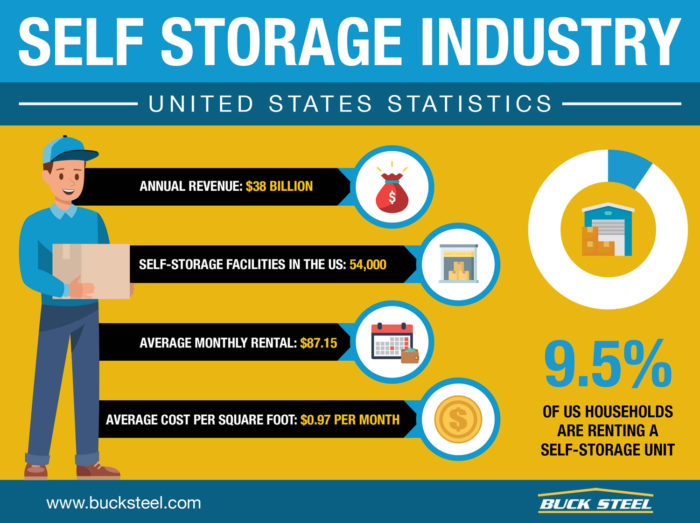 SELF STORAGE INDUSTRY

UNITED STATES STATISTICS

ANNUAL REVENUE: $38 BILLION

SELF-STORAGE FACILITIES IN THE US: 54,000

AVERAGE MONTHLY RENTAL: $87.15

AVERAGE COST PER SQUARE FOOT: $0.97 PER MONTH

9.5%

OF US HOUSEHOLDS ARE RENTING A SELF-STORAGE UNIT

www.bucksteel.com

BUCK STEEL