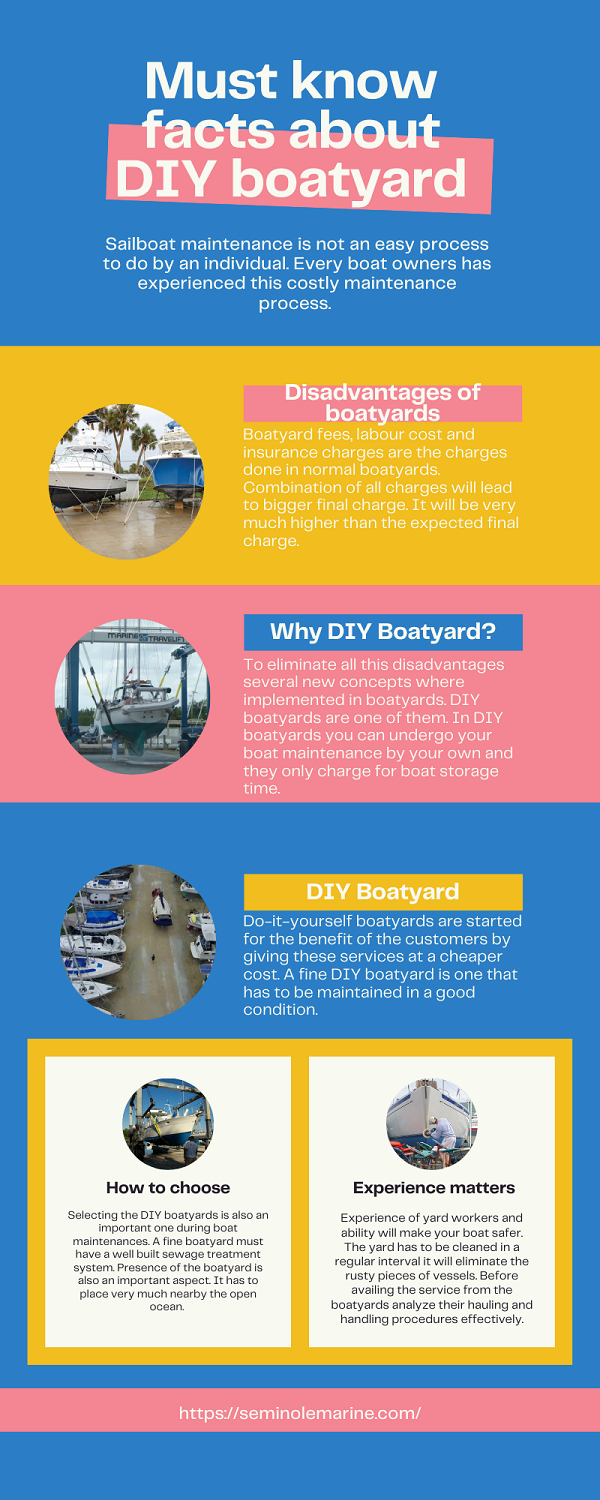 Must know facts about DIY boatyard

Sailboat maintenance is not an easy process to do by an individual. Every boat owners has experienced this costly maintenance process.

Disadvantages of boatyards

Boatyard fees, labour cost and insurance charges are the charges done in normal boatyards. Combination of all charges will lead to bigger final charge. It will be very much higher than the expected final charge.

MARINE TRAVELIFT

Why DIY Boatyard?

To eliminate all this disadvantages several new concepts where implemented in boatyards. DIY boatyards are one of them. In DIY boatyards you can undergo your boat maintenance by your own and they only charge for boat storage time.

DIY Boatyard

Do-it-yourself boatyards are started for the benefit of the customers by giving these services at a cheaper cost. A fine DIY boatyard is one that has to be maintained in a good condition.

How to choose

Selecting the DIY boatyards is also an important one during boat maintenances. A fine boatyard must have a well built sewage treatment system. Presence of the boatyard is also an important aspect. It has to place very much nearby the open ocean.

Experience matters

Experience of yard workers and ability will make your boat safer. The yard has to be cleaned in a regular interval it will eliminate the rusty pieces of vessels. Before availing the service from the boatyards analyze their hauling and handling procedures effectively.

https://seminolemarine.com/