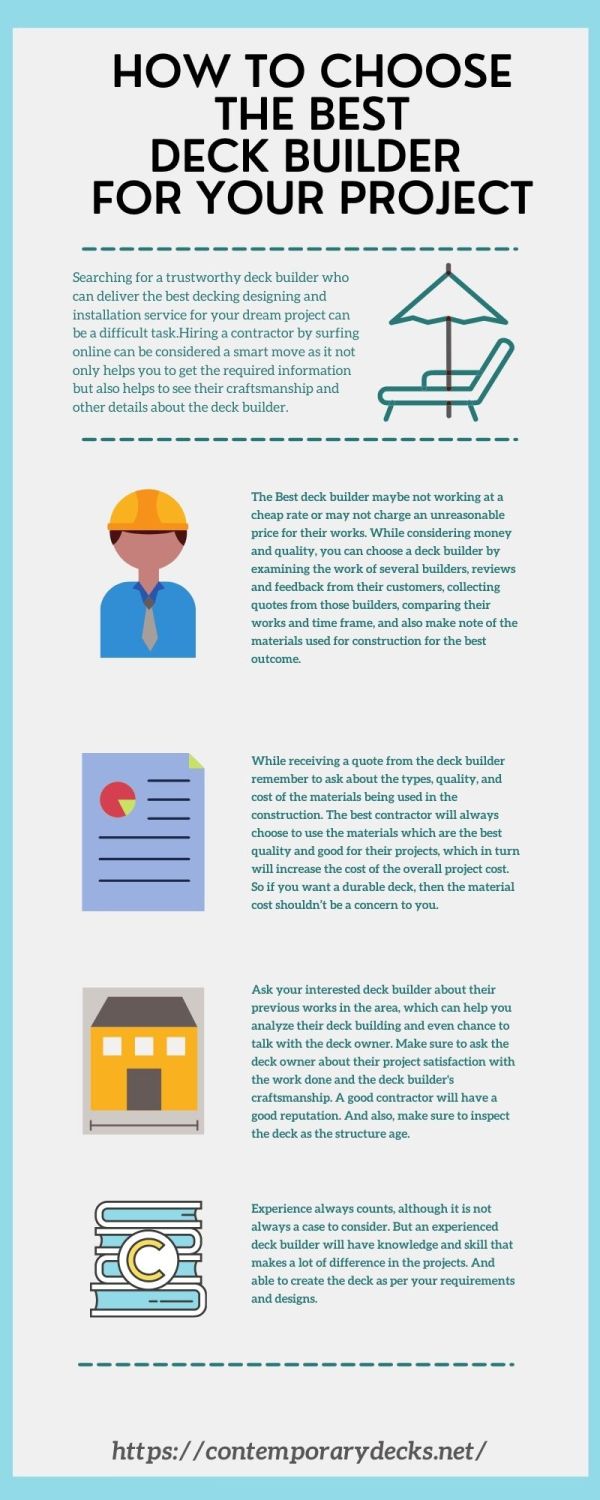 HOW TO CHOOSE THE BEST DECK BUILDER FOR YOUR PROJECT

Searching for a trustworthy deck builder who can deliver the best decking designing and installation service for your dream project can be a difficult task.Hiring a contractor by surfing online can be considered a smart move as it not only helps you to get the required information but also helps to see their craftsmanship and other details about the deck builder.

The Best deck builder maybe not working at a cheap rate or may not charge an unreasonable price for their works. While considering money and quality, you can choose a deck builder by examining the work of several builders, reviews and feedback from their customers, collecting quotes from those builders, comparing their works and time frame, and also make note of the materials used for construction for the best outcome.

While receiving a quote from the deck builder remember to ask about the types, quality, and cost of the materials being used in the construction. The best contractor will always choose to use the materials which are the best quality and good for their projects, which in turn will increase the cost of the overall project cost. So if you want a durable deck, then the material cost shouldn't be a concern to you.

Ask your interested deck builder about their previous works in the area, which can help you analyze their deck building and even chance to talk with the deck owner. Make sure to ask the deck owner about their project satisfaction with the work done and the deck builder's craftsmanship. A good contractor will have a good reputation. And also, make sure to inspect the deck as the structure age.

Experience always counts, although it is not always a case to consider. But an experienced deck builder will have knowledge and skill that makes a lot of difference in the projects. And able to create the deck as per your requirements and designs.

https://contemporarydecks.net/