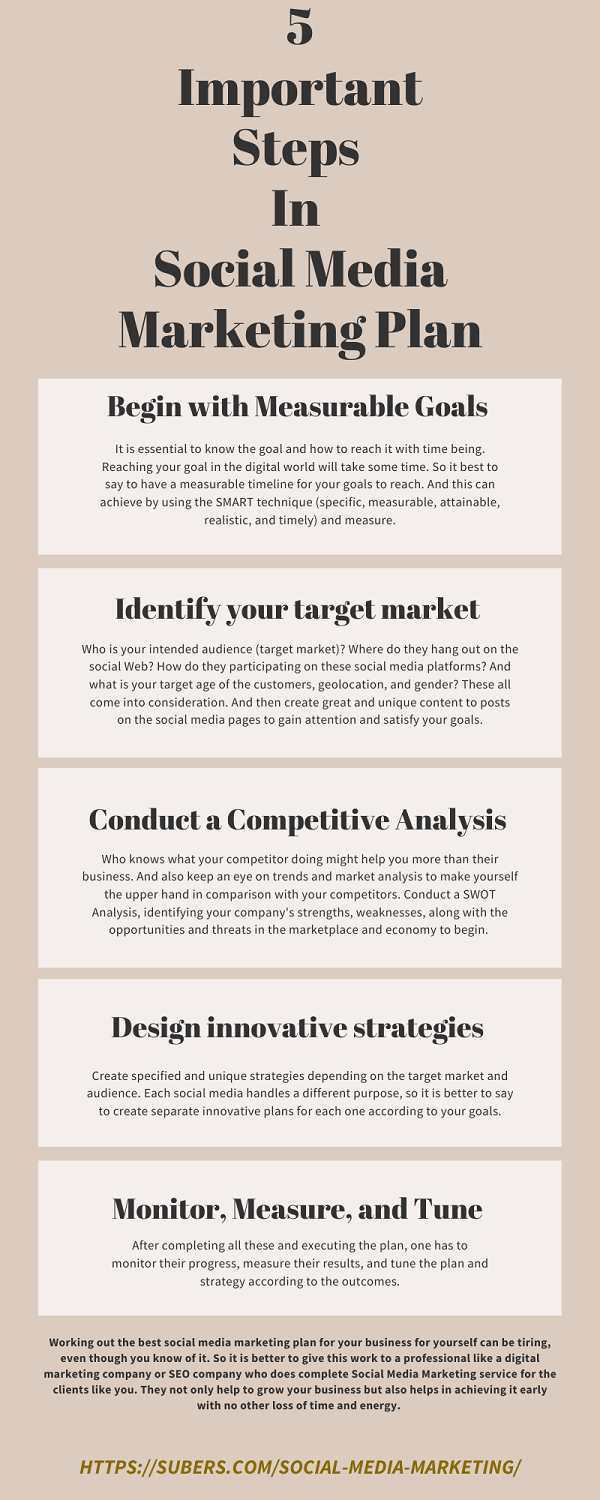 5
Important
Steps
In
Social Media
Marketing Plan

Begin with Measurable Goals

It is essential to know the goal and how to reach it with time being. Reaching your goal in the digital world will take some time. So it best to say to have a measurable timeline for your goals to reach. And this can achieve by using the SMART technique (specific, measurable, attainable, realistic, and timely) and measure.

Identify your target market

Who is your intended audience (target market)? Where do they hang out on the social Web? How do they participating on these social media platforms? And what is your target age of the customers, geolocation, and gender? These all come into consideration. And then create great and unique content to posts on the social media pages to gain attention and satisfy your goals.

Conduct a Competitive Analysis

Who knows what your competitor doing might help you more than their business. And also keep an eye on trends and market analysis to make yourself the upper hand in comparison with your competitors. Conduct a SWOT Analysis, identifying your company's strengths, weaknesses, along with the opportunities and threats in the marketplace and economy to begin.

Design innovative strategies

Create specified and unique strategies depending on the target market and audience. Each social media handles a different purpose, so it is better to say to create separate innovative plans for each one according to your goals.

Monitor, Measure, and Tune

After completing all these and executing the plan, one has to monitor their progress, measure their results, and tune the plan and strategy according to the outcomes.

Working out the best social media marketing plan for your business for yourself can be tiring, even though you know of it. So it is better to give this work to a professional like a digital marketing company or SEO company who does complete Social Media Marketing service for the clients like you. They not only help to grow your business but also helps in achieving it early with no other loss of time and energy.

HTTPS://SUBERS.COM/SOCIAL-MEDIA-MARKETING/