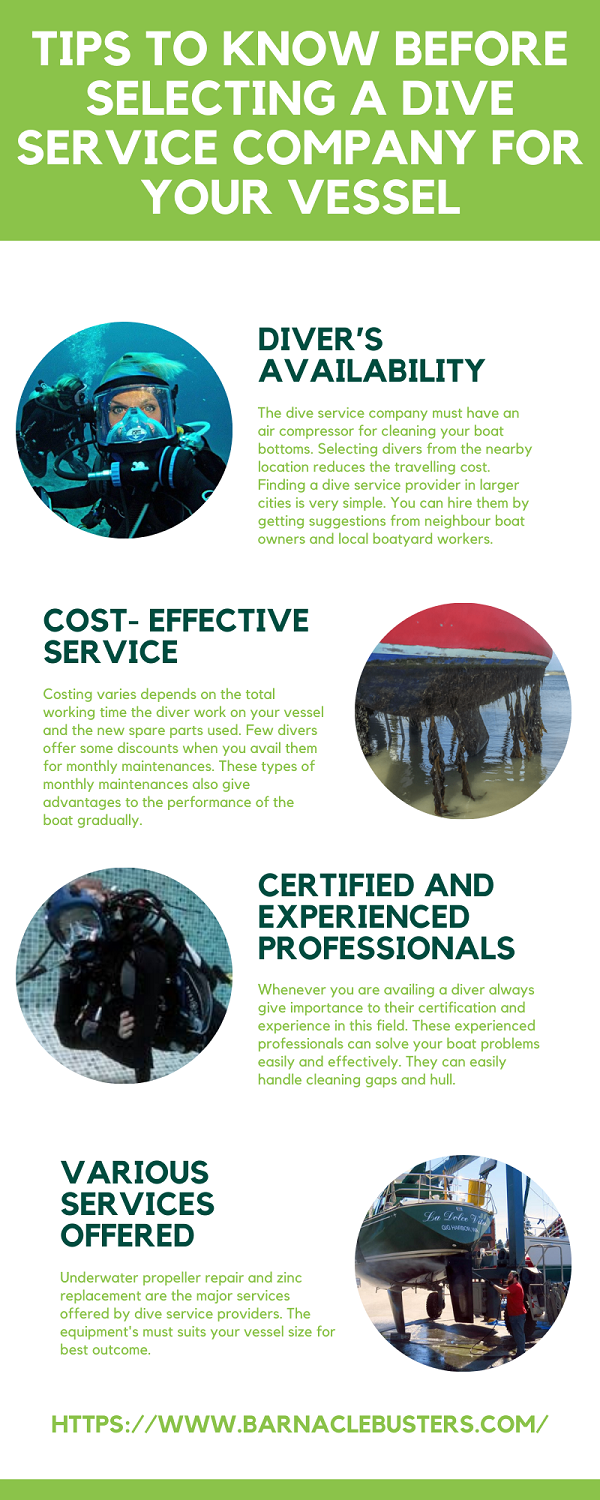 TIPS TO KNOW BEFORE SELECTING A DIVE SERVICE COMPANY FOR YOUR VESSEL

DIVER'S AVAILABILITY

The dive service company must have an air compressor for cleaning your boat bottoms. Selecting divers from the nearby location reduces the travelling cost. Finding a dive service provider in larger cities is very simple. You can hire them by getting suggestions from neighbour boat owners and local boatyard workers.

COST- EFFECTIVE SERVICE

Costing varies depends on the total working time the diver work on your vessel and the new spare parts used. Few divers offer some discounts when you avail them for monthly maintenances. These types of monthly maintenances also give advantages to the performance of the boat gradually.

CERTIFIED AND EXPERIENCED PROFESSIONALS

Whenever you are availing a diver always give importance to their certification and experience in this field. These experienced professionals can solve your boat problems easily and effectively. They can easily handle cleaning gaps and hull.

VARIOUS SERVICES OFFERED

Underwater propeller repair and zinc replacement are the major services offered by dive service providers. The equipment's must suits your vessel size for best outcome.

La Dolce Vita

HTTPS://WWW.BARNACLEBUSTERS.COM/